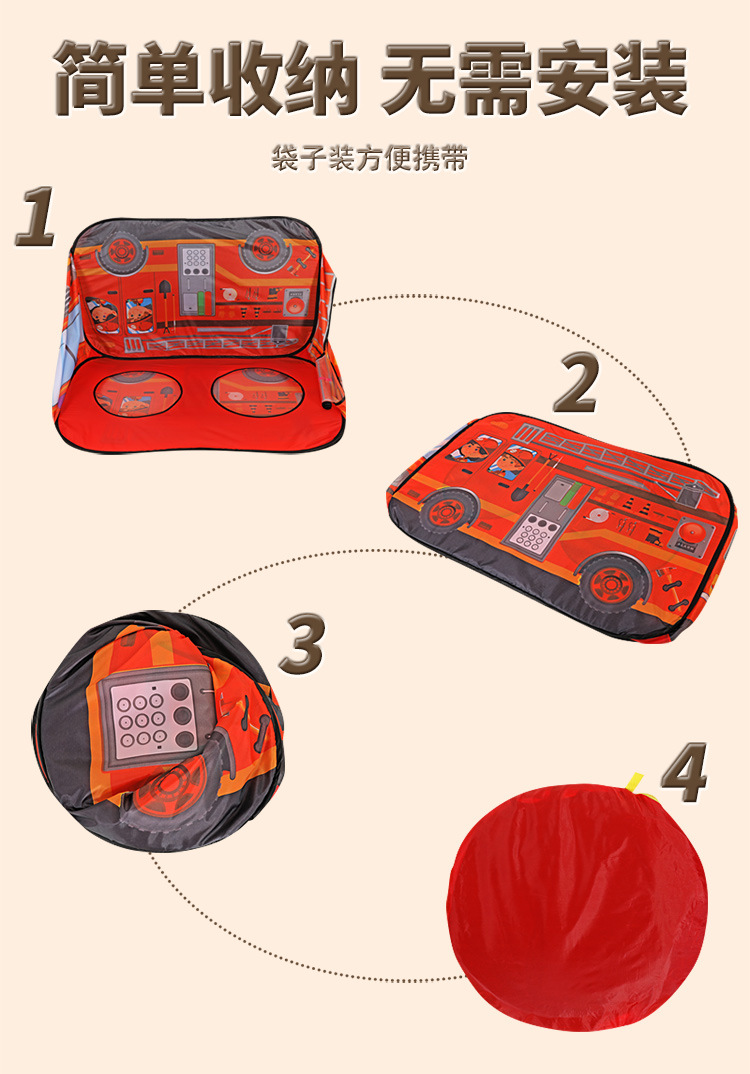 简单收纳 无需安装

袋子装方便携带

1

2

3

4