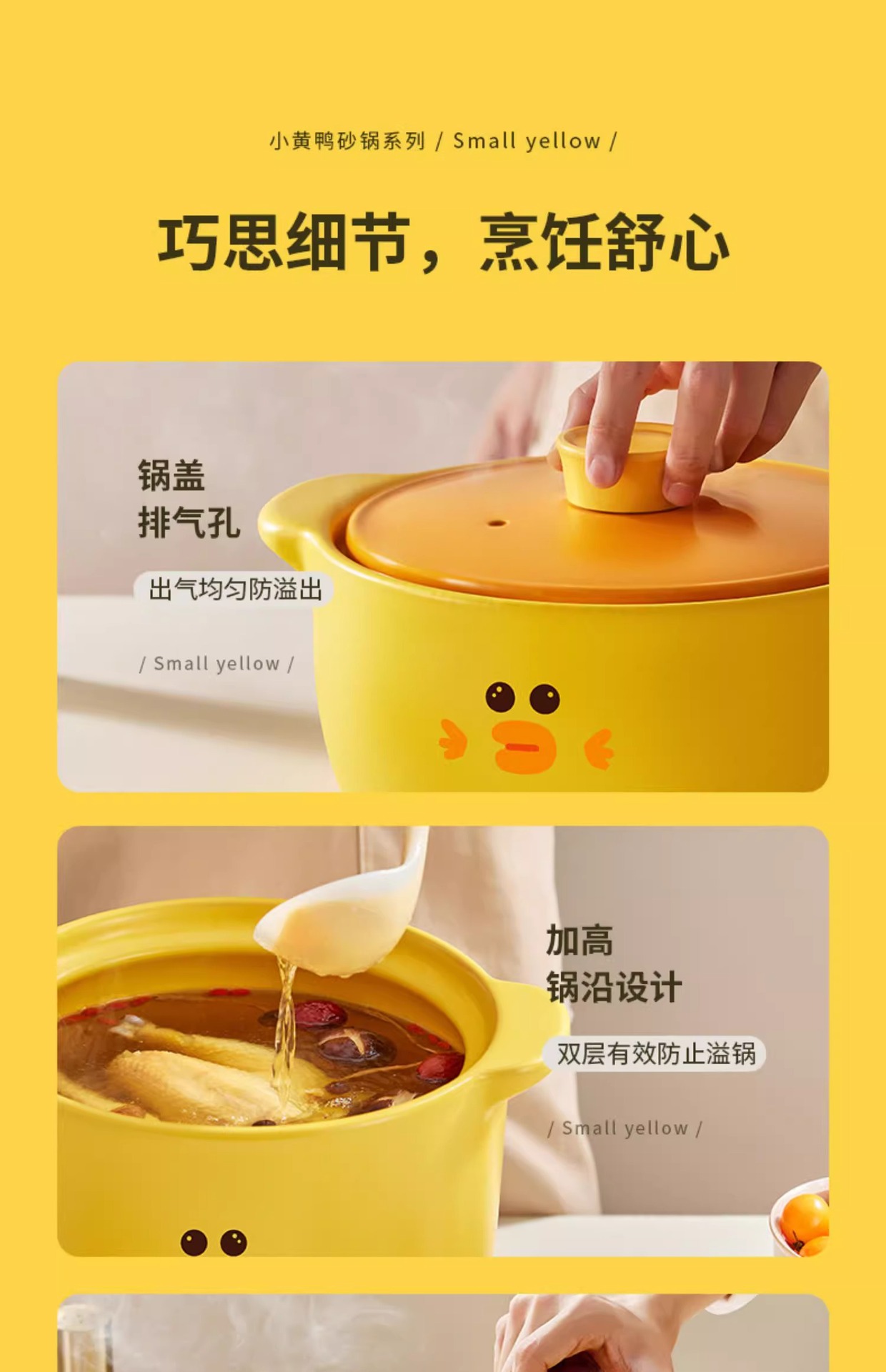 小黄鸭砂锅系列 / Small yellow /

巧思细节，烹饪舒心

锅盖
排气孔

出气均匀防溢出

/ Small yellow /

加高
锅沿设计

双层有效防止溢锅

/ Small yellow /