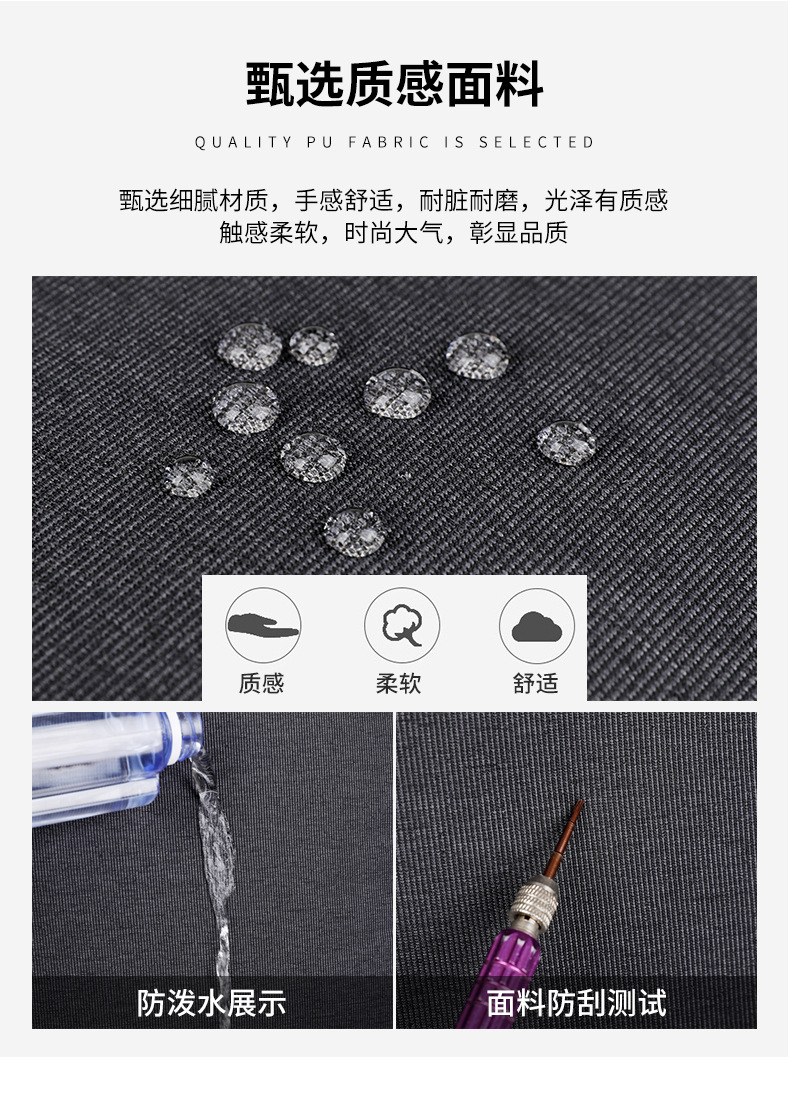 甄选质感面料

QUALITY PU FABRIC IS SELECTED

甄选细腻材质，手感舒适，耐脏耐磨，光泽有质感
触感柔软，时尚大气，彰显品质

质感

柔软

舒适

防泼水展示

面料防刮测试