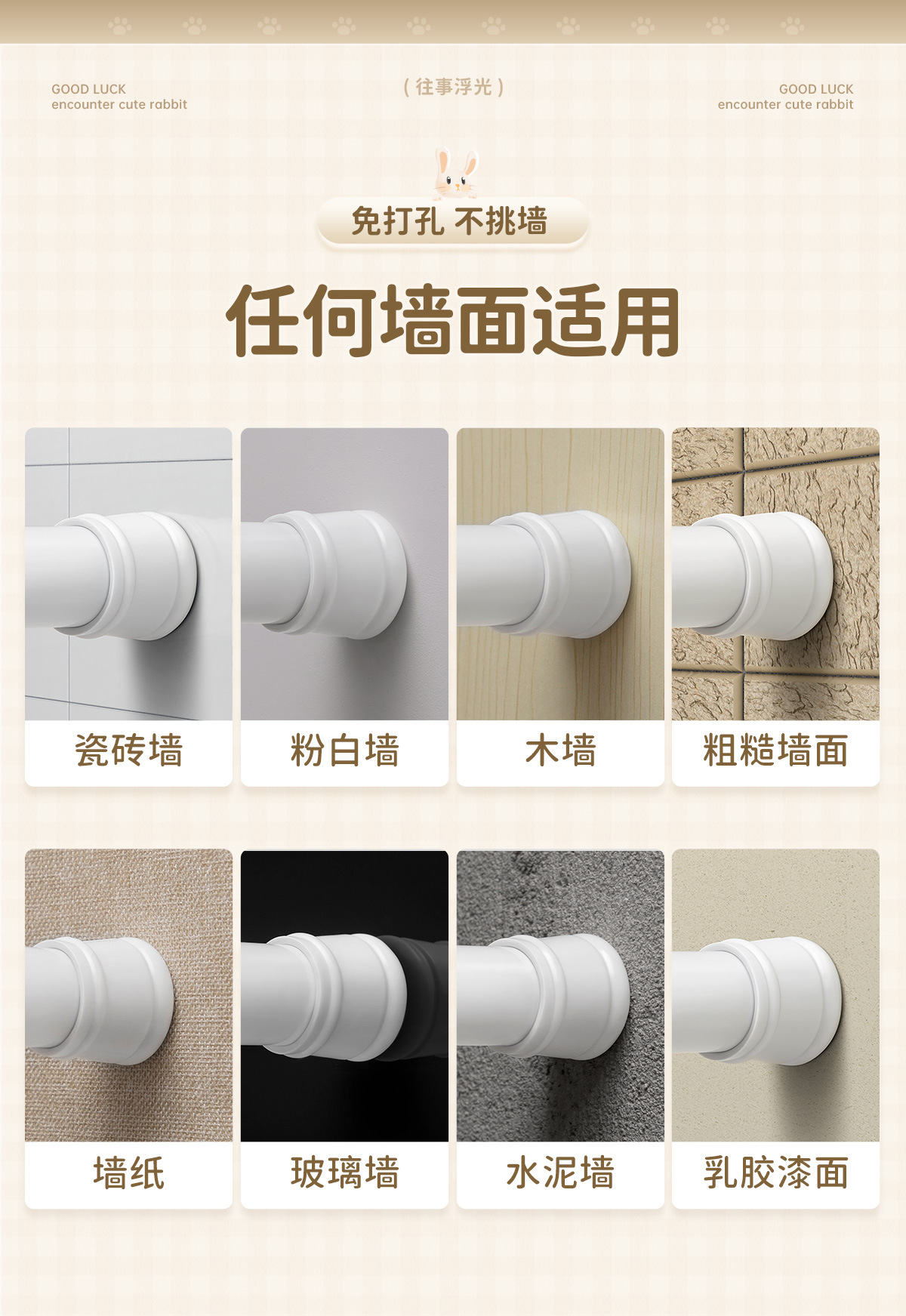 GOOD LUCK
encounter cute rabbit

( 往事浮光 )

GOOD LUCK
encounter cute rabbit

免打孔 不挑墙

任何墙面适用

瓷砖墙

粉白墙

木墙

粗糙墙面

墙纸

玻璃墙

水泥墙

乳胶漆面