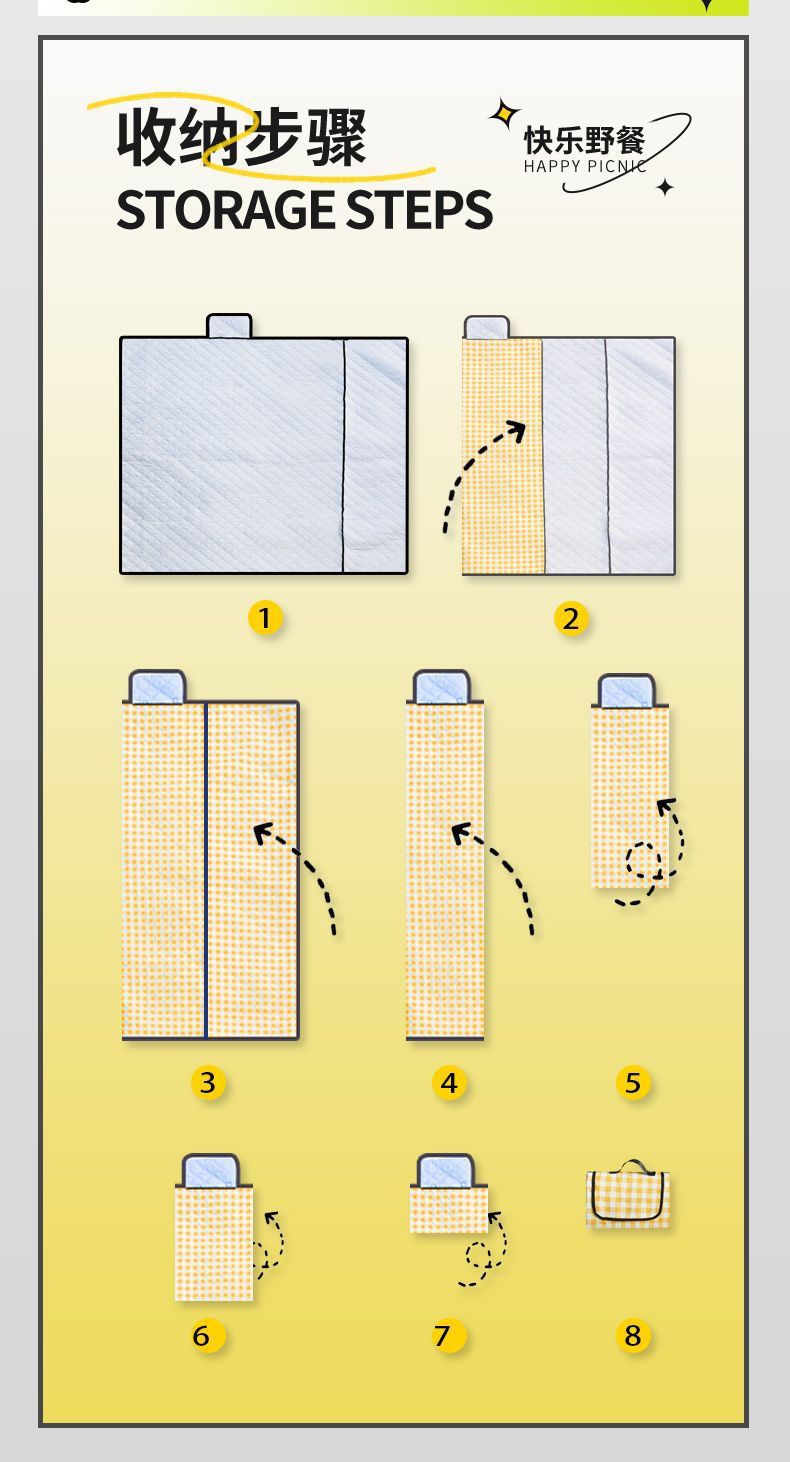 收纳步骤
STORAGE STEPS

快乐野餐
HAPPY PICNIC

1

2

3

4

5

6

7

8