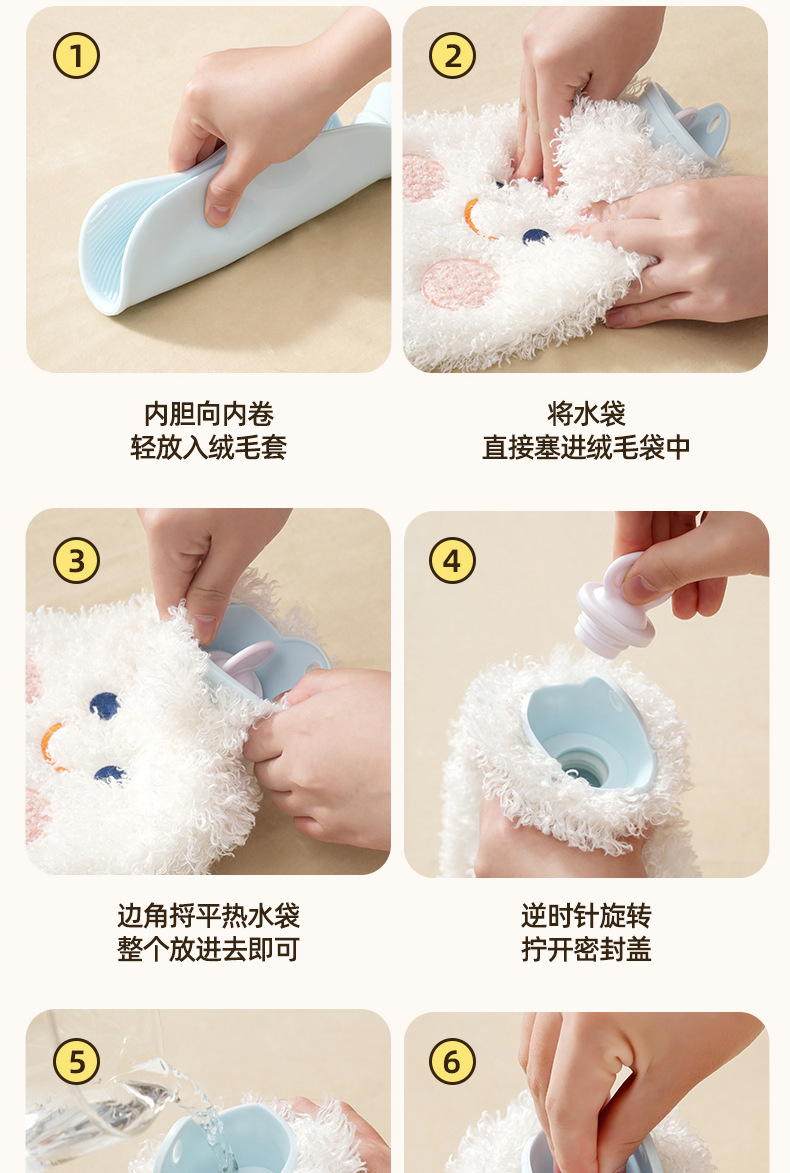 1

内胆向内卷
轻放入绒毛套

2

将水袋
直接塞进绒毛袋中

3

边角捋平热水袋
整个放进去即可

4

逆时针旋转
拧开密封盖

5

6