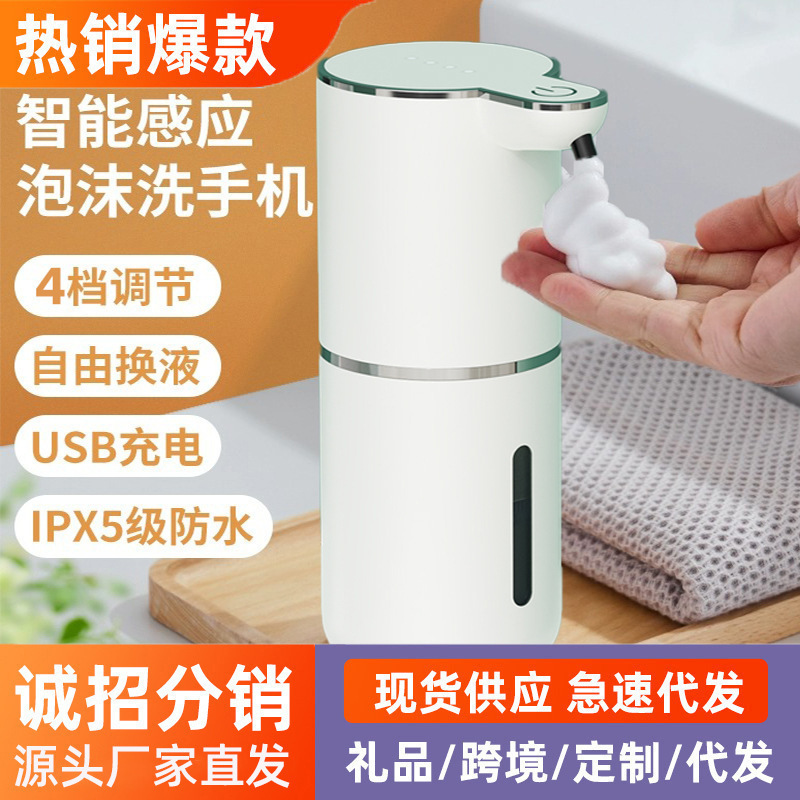 热销爆款

智能感应
泡沫洗手机

4档调节

自由换液

USB充电

IPX5级防水

诚招分销
源头厂家直发

现货供应 急速代发

礼品/跨境/定制/代发