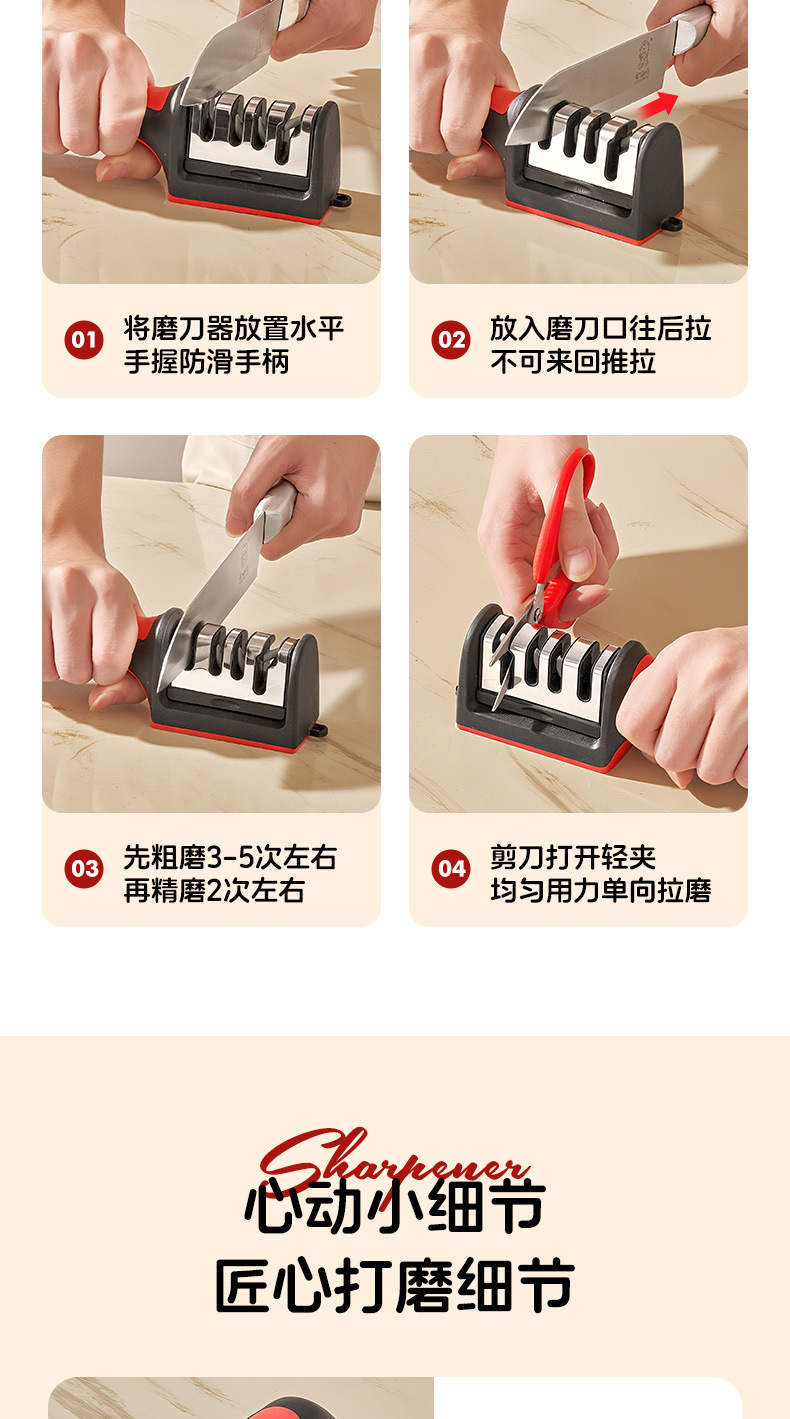 01 将磨刀器放置水平
手握防滑手柄

02 放入磨刀口往后拉
不可来回推拉

03 先粗磨3-5次左右
再精磨2次左右

04 剪刀打开轻夹
均匀用力单向拉磨

Sharpener
心动小细节
匠心打磨细节