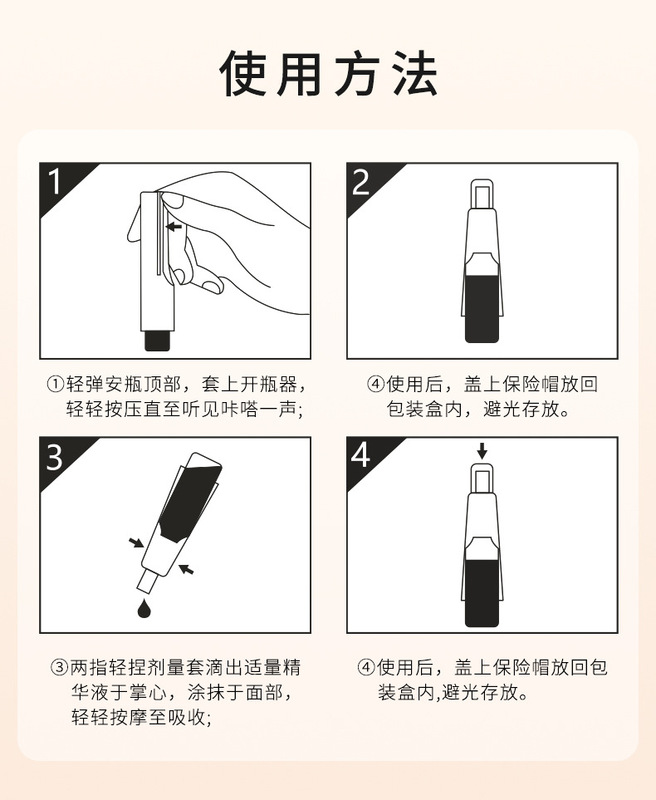 使用方法

1

①轻弹安瓶顶部，套上开瓶器，轻轻按压直至听见咔嗒一声；

2

④使用后，盖上保险帽放回包装盒内，避光存放。

3

③两指轻捏剂量套滴出适量精华液于掌心，涂抹于面部，轻轻按摩至吸收；

4

④使用后，盖上保险帽放回包装盒内,避光存放。