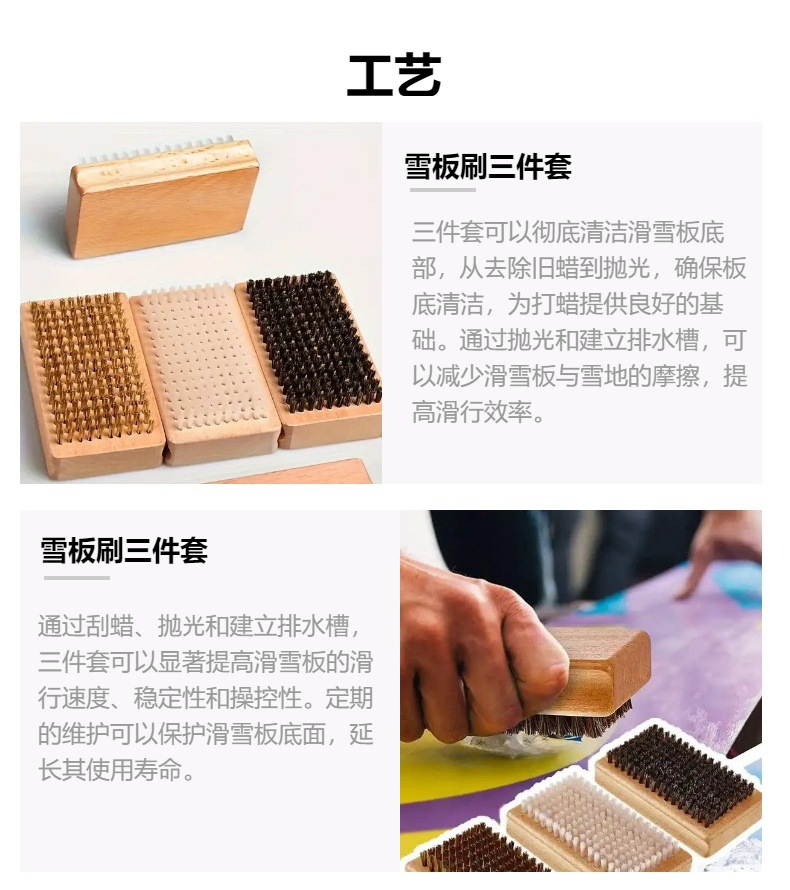 工艺

雪板刷三件套

三件套可以彻底清洁滑雪板底部，从去除旧蜡到抛光，确保板底清洁，为打蜡提供良好的基础。通过抛光和建立排水槽，可以减少滑雪板与雪地的摩擦，提高滑行效率。

雪板刷三件套

通过刮蜡、抛光和建立排水槽，三件套可以显著提高滑雪板的滑行速度、稳定性和操控性。定期的维护可以保护滑雪板底面，延长其使用寿命。