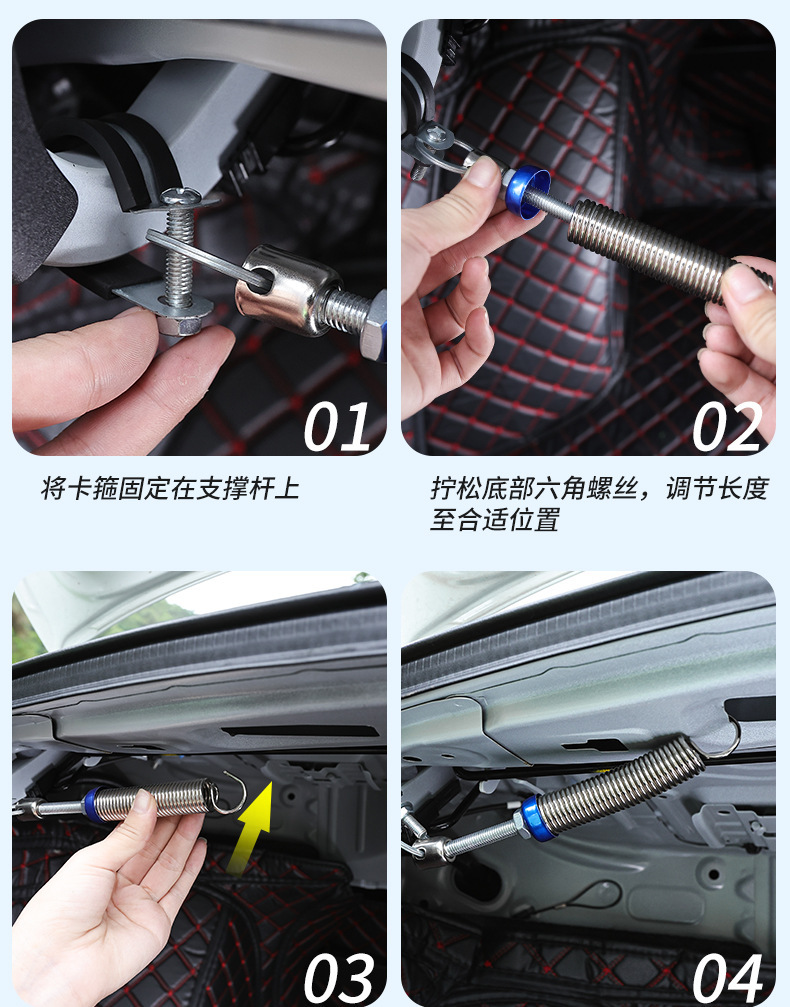 01

将卡箍固定在支撑杆上

02

拧松底部六角螺丝，调节长度至合适位置

03

04