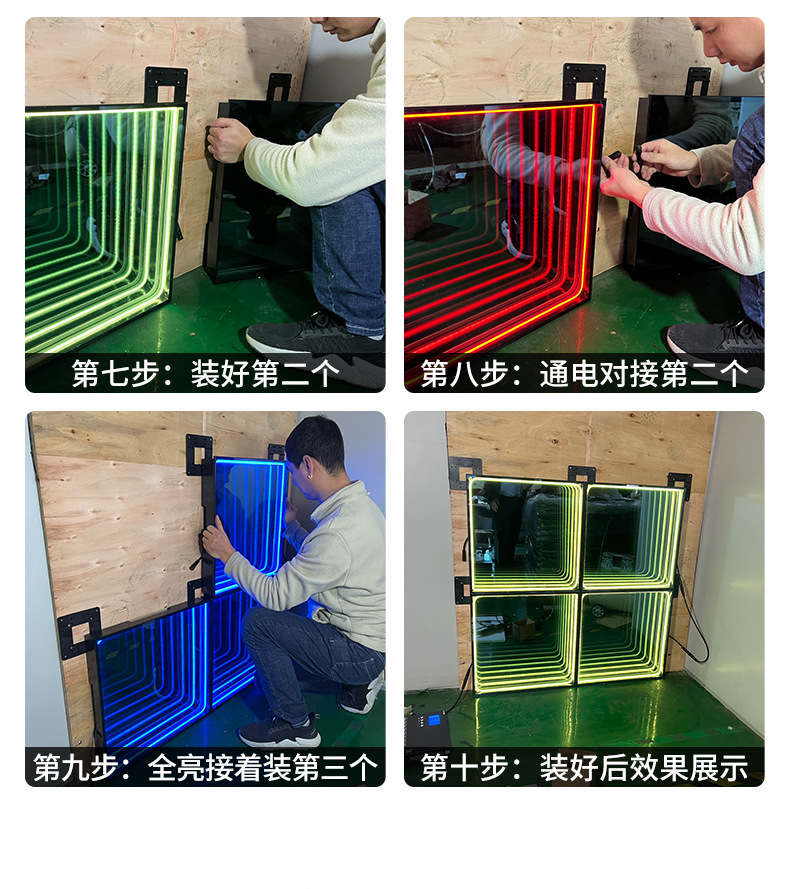 第七步：装好第二个

第八步：通电对接第二个

第九步：全亮接着装第三个

第十步：装好后效果展示