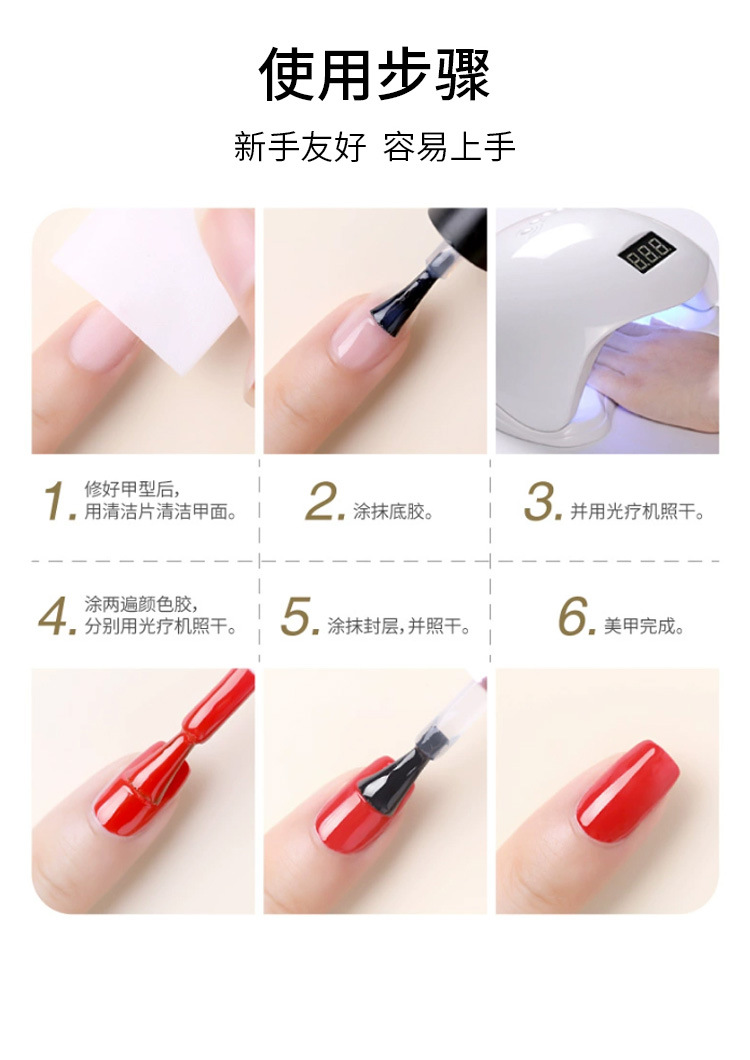 使用步骤

新手友好 容易上手

888

1. 修好甲型后，用清洁片清洁甲面。

2. 涂抹底胶。

3. 并用光疗机照干。

4. 涂两遍颜色胶，分别用光疗机照干。

5. 涂抹封层，并照干。

6. 美甲完成。