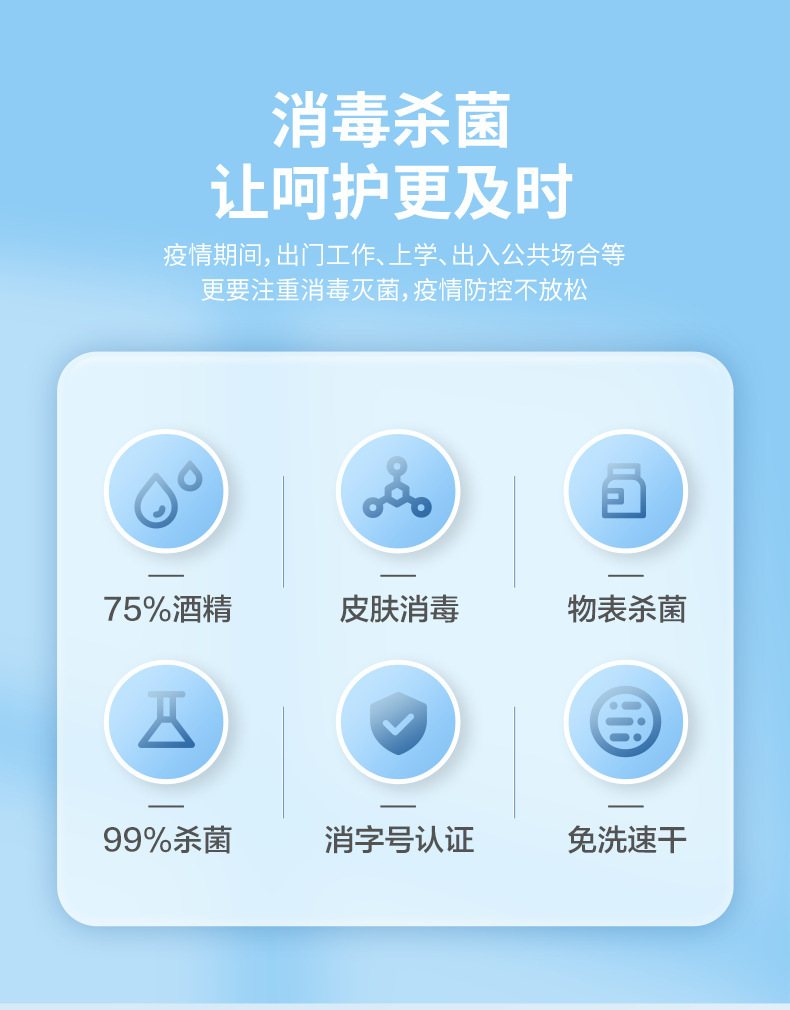 消毒杀菌
让呵护更及时

疫情期间,出门工作、上学、出入公共场合等
更要注重消毒灭菌,疫情防控不放松

75%酒精

皮肤消毒

物表杀菌

99%杀菌

消字号认证

免洗速干