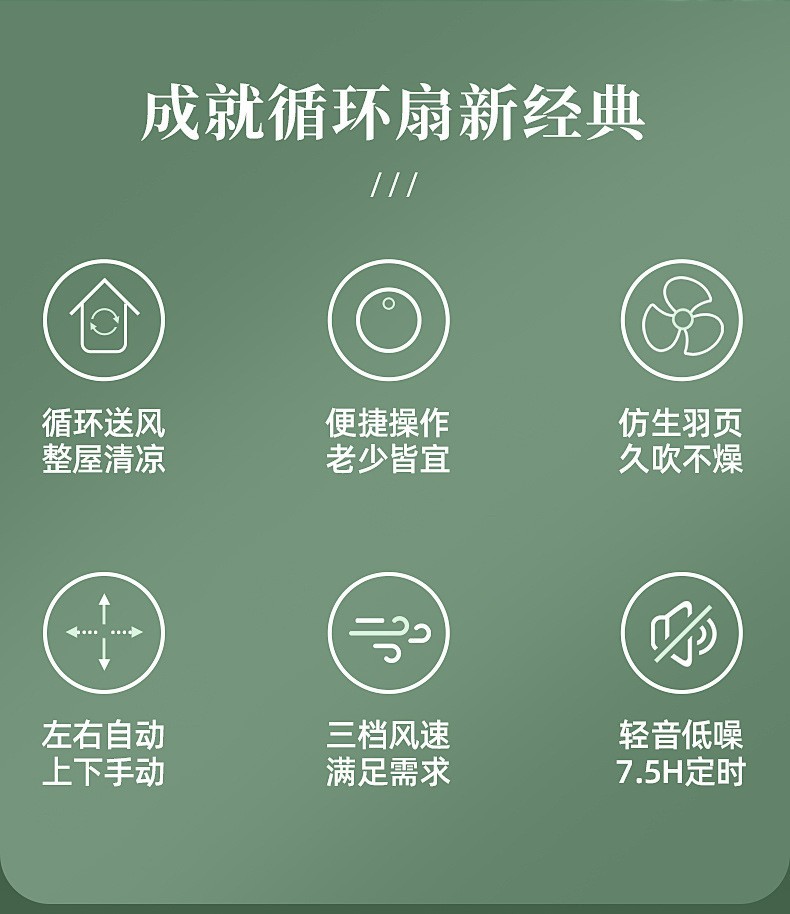 成就循环扇新经典

///

循环送风
整屋清凉

便捷操作
老少皆宜

仿生羽页
久吹不燥

左右自动
上下手动

三档风速
满足需求

轻音低噪
7.5H定时