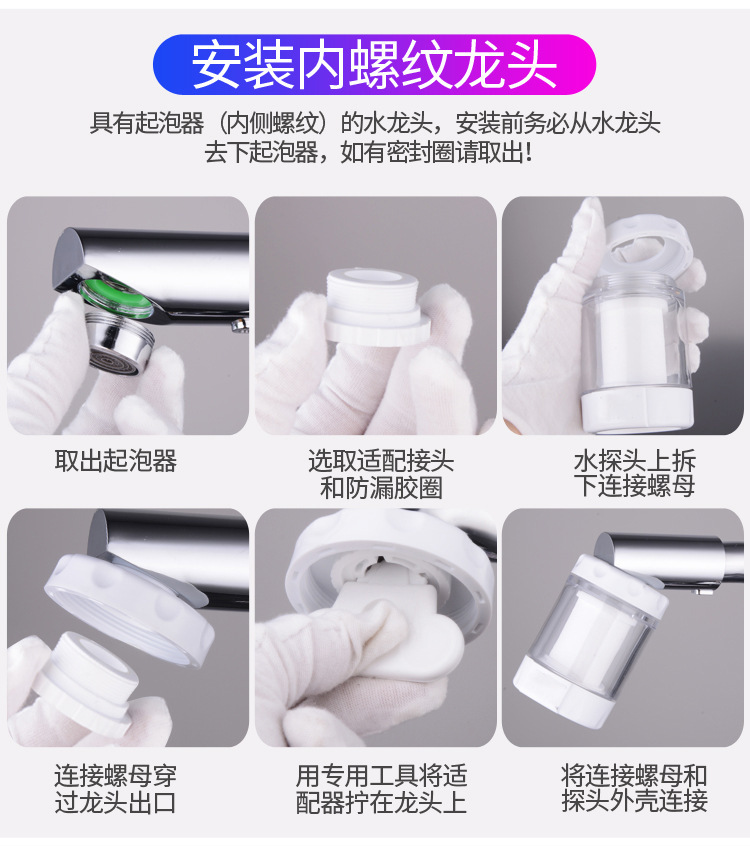 安装内螺纹龙头

具有起泡器（内侧螺纹）的水龙头，安装前务必从水龙头去下起泡器，如有密封圈请取出！

取出起泡器

选取适配接头和防漏胶圈

水探头上拆下连接螺母

连接螺母穿过龙头出口

用专用工具将适配器拧在龙头上

将连接螺母和探头外壳连接