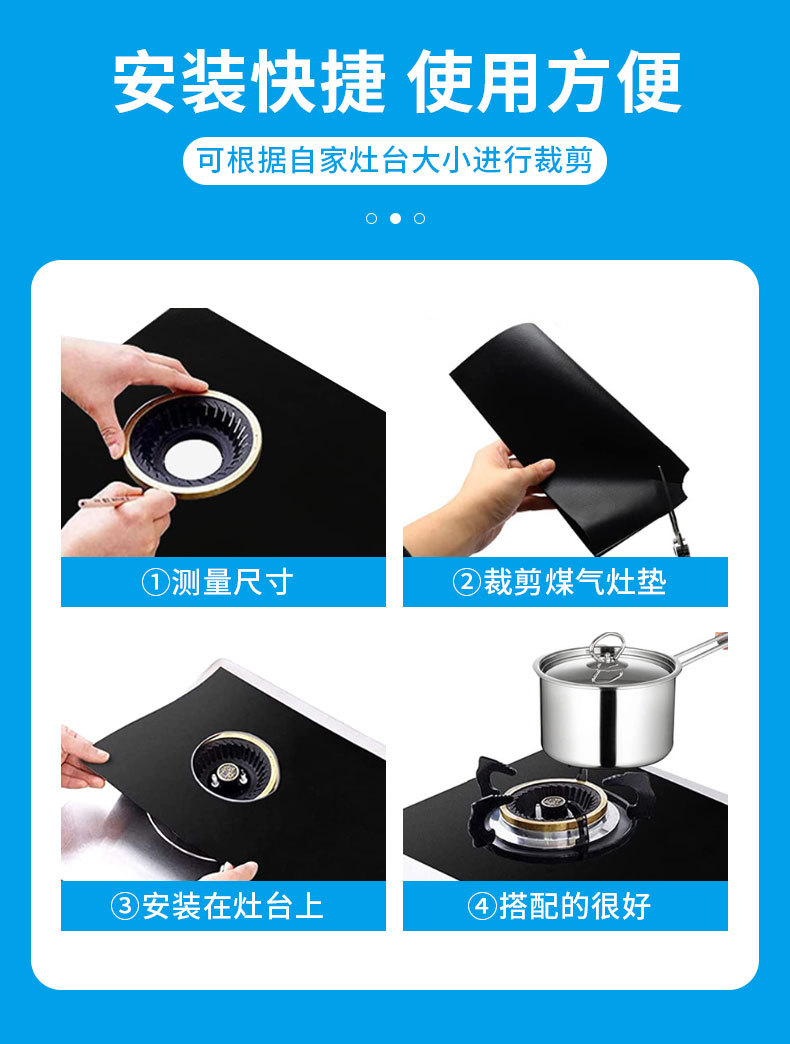 安装快捷 使用方便

可根据自家灶台大小进行裁剪

①测量尺寸

②裁剪煤气灶垫

③安装在灶台上

④搭配的很好