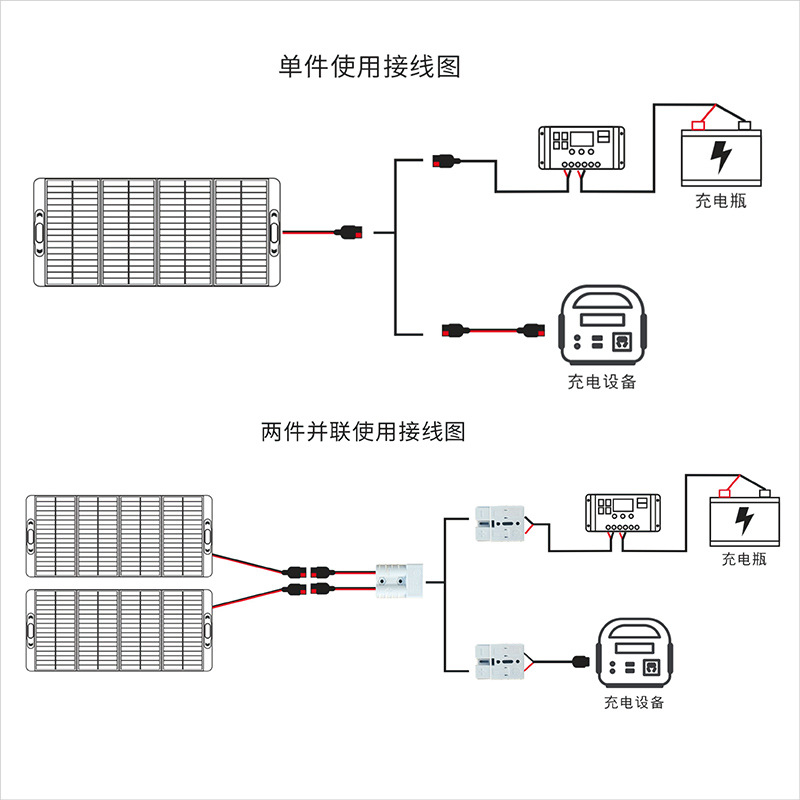 单件使用接线图

充电瓶

充电设备

两件并联使用接线图

充电瓶

充电设备