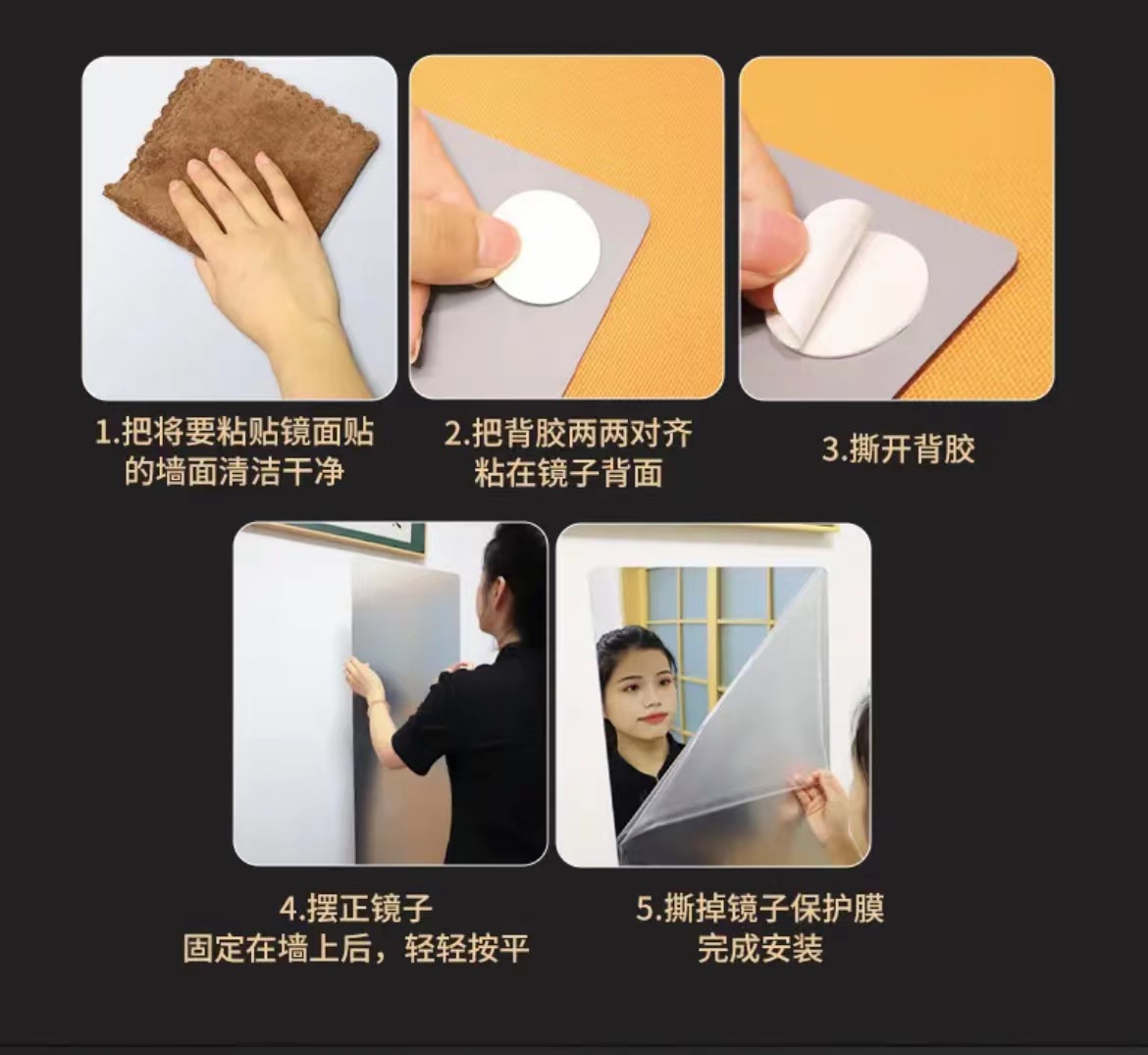 1.把将要粘贴镜面贴的墙面清洁干净

2.把背胶两两对齐粘在镜子背面

3.撕开背胶

4.摆正镜子
固定在墙上后，轻轻按平

5.撕掉镜子保护膜
完成安装