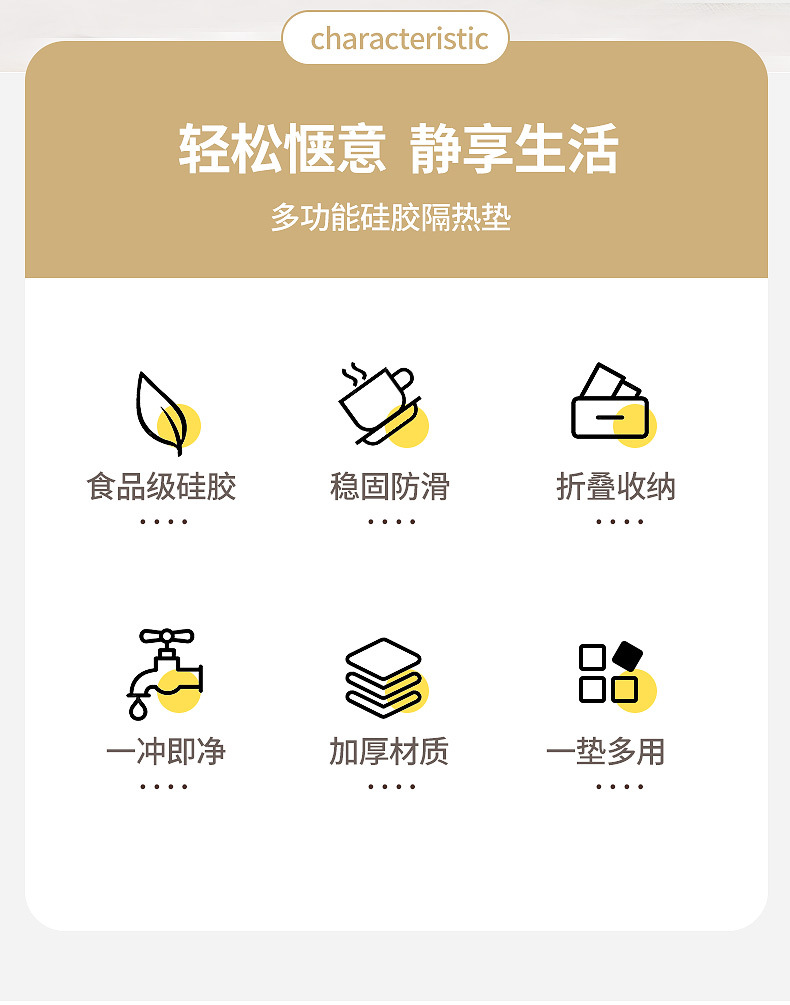 characteristic

轻松惬意 静享生活

多功能硅胶隔热垫

食品级硅胶

稳固防滑

折叠收纳

一冲即净

加厚材质

一垫多用