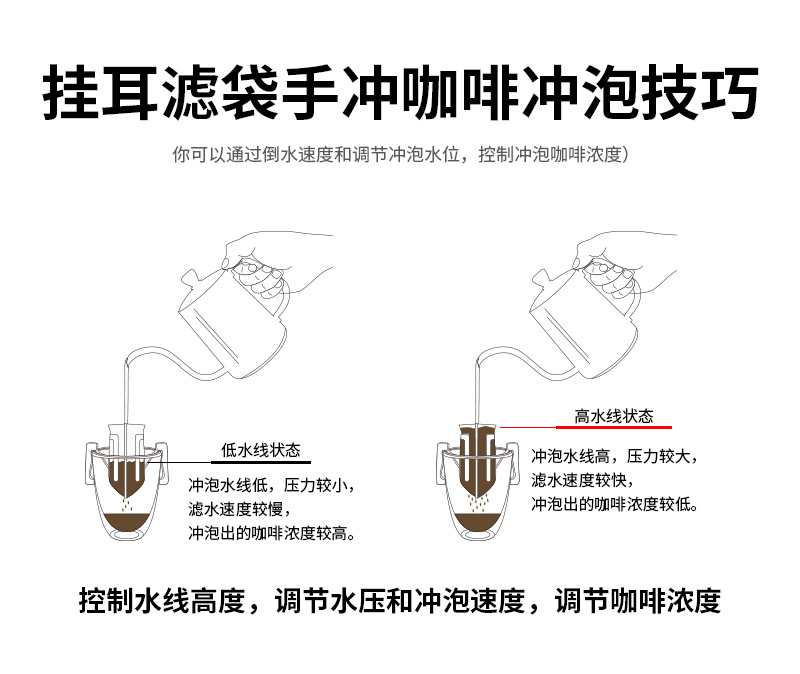 挂耳滤袋手冲咖啡冲泡技巧

你可以通过倒水速度和调节冲泡水位，控制冲泡咖啡浓度）

低水线状态

冲泡水线低，压力较小，
滤水速度较慢，
冲泡出的咖啡浓度较高。

高水线状态

冲泡水线高，压力较大，
滤水速度较快，
冲泡出的咖啡浓度较低。

控制水线高度，调节水压和冲泡速度，调节咖啡浓度