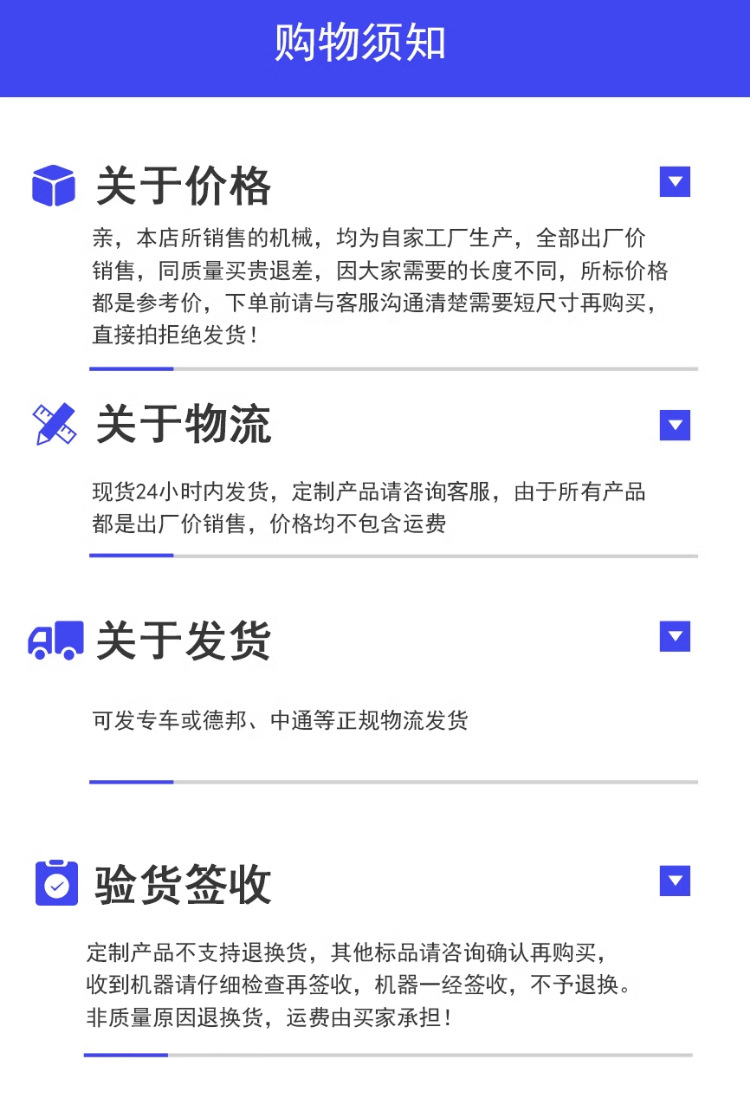 购物须知

关于价格

亲，本店所销售的机械，均为自家工厂生产，全部出厂价销售，同质量买贵退差，因大家需要的长度不同，所标价格都是参考价，下单前请与客服沟通清楚需要短尺寸再购买，直接拍拒绝发货！

关于物流

现货24小时内发货，定制产品请咨询客服，由于所有产品都是出厂价销售，价格均不包含运费

关于发货

可发专车或德邦、中通等正规物流发货

验货签收

定制产品不支持退换货，其他标品请咨询确认再购买，
收到机器请仔细检查再签收，机器一经签收，不予退换。
非质量原因退换货，运费由买家承担！