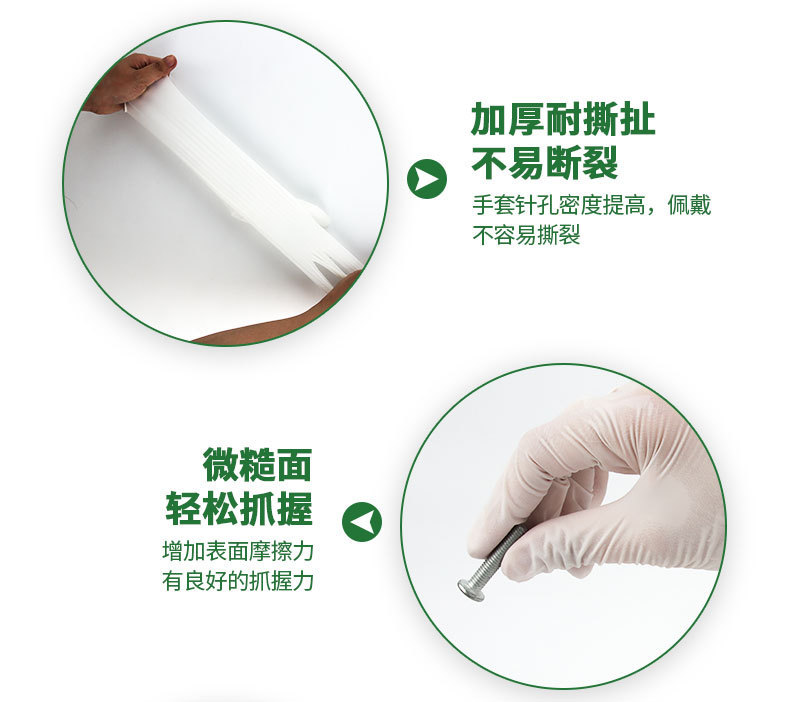 加厚耐撕扯
不易断裂

手套针孔密度提高，佩戴不容易撕裂

微糙面
轻松抓握

增加表面摩擦力
有良好的抓握力