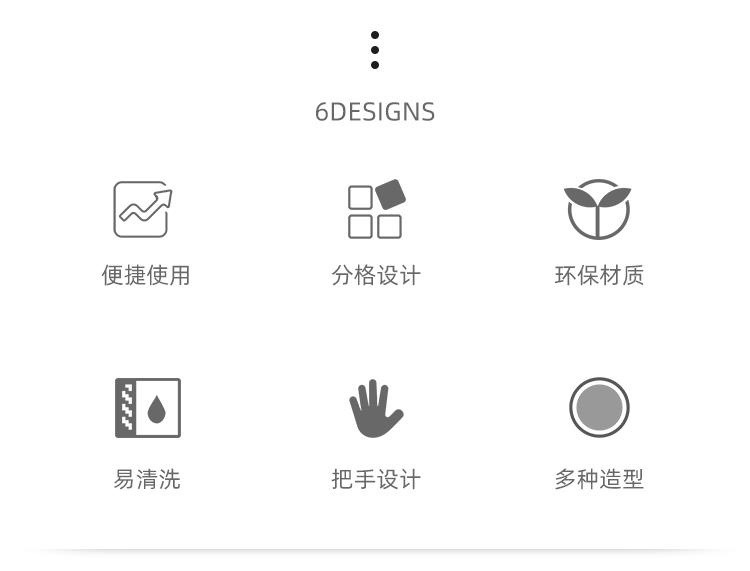 6DESIGNS

便捷使用

分格设计

环保材质

易清洗

把手设计

多种造型