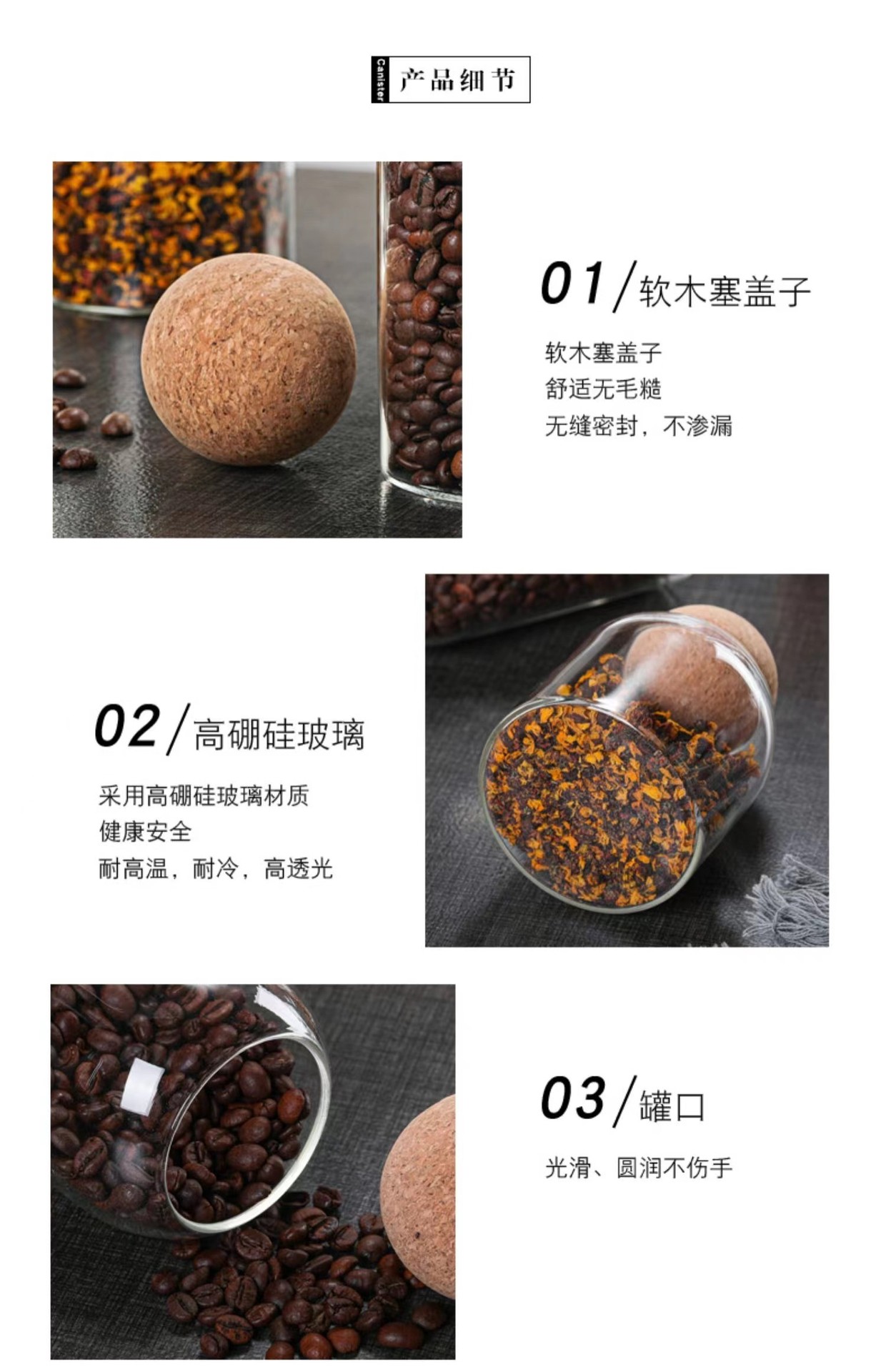 Canister 产品细节

01/软木塞盖子

软木塞盖子
舒适无毛糙
无缝密封，不渗漏

02/高硼硅玻璃

采用高硼硅玻璃材质
健康安全
耐高温，耐冷，高透光

03/罐口

光滑、圆润不伤手