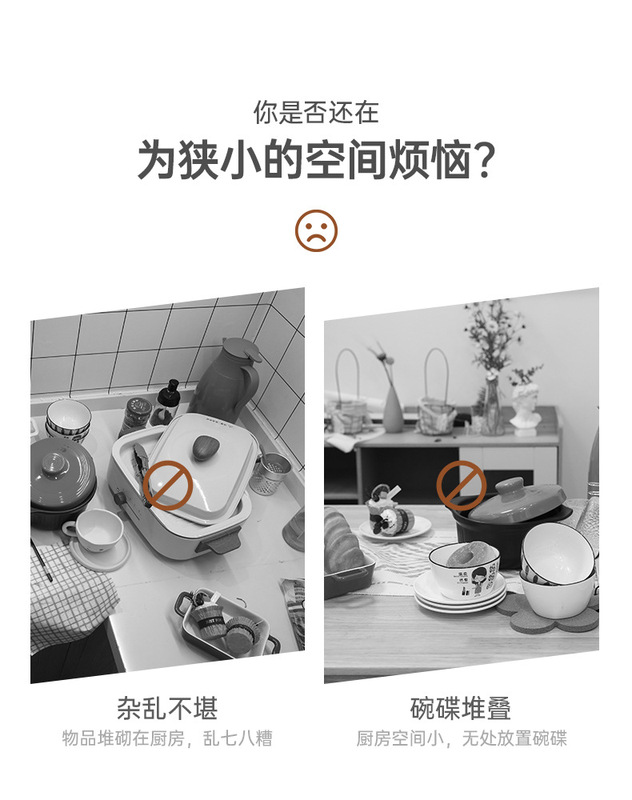 你是否还在
为狭小的空间烦恼?

杂乱不堪
物品堆砌在厨房，乱七八糟

碗碟堆叠
厨房空间小，无处放置碗碟