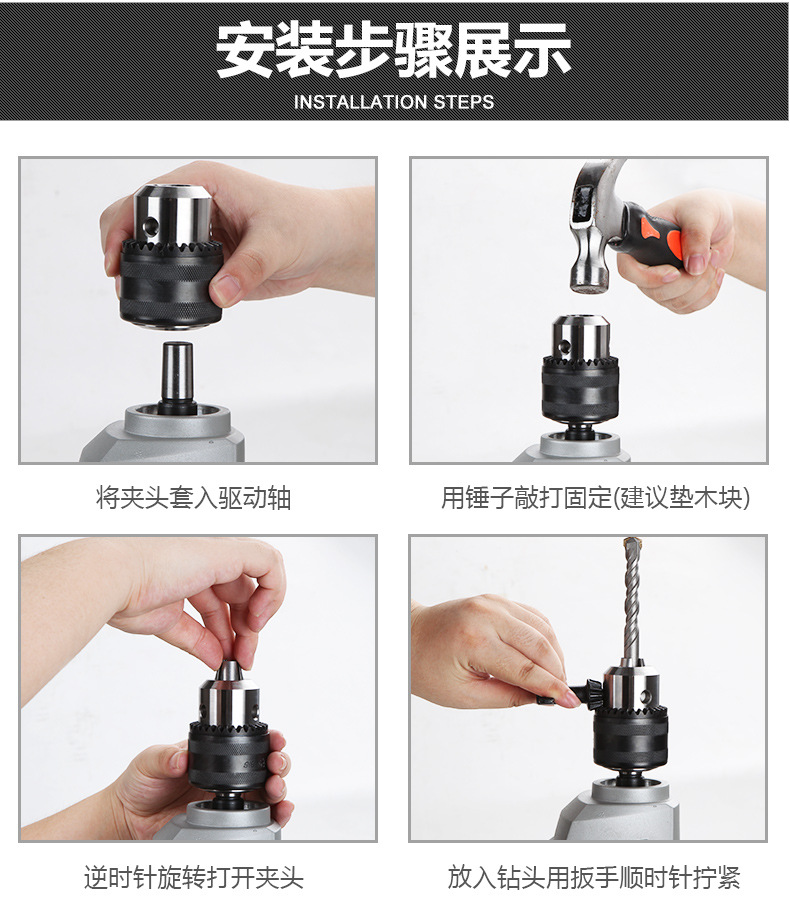 安装步骤展示

INSTALLATION STEPS

将夹头套入驱动轴

用锤子敲打固定(建议垫木块)

逆时针旋转打开夹头

放入钻头用扳手顺时针拧紧