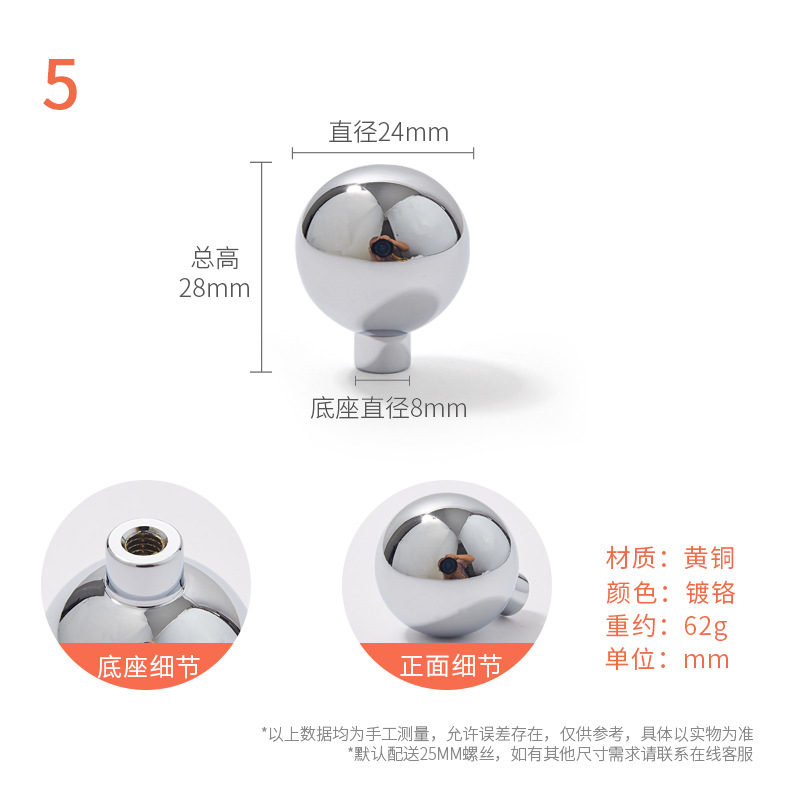 5

直径24mm

总高 28mm

底座直径8mm

底座细节

正面细节

材质：黄铜
颜色：镀铬
重约：62g
单位：mm

*以上数据均为手工测量，允许误差存在，仅供参考，具体以实物为准
*默认配送25MM螺丝，如有其他尺寸需求请联系在线客服