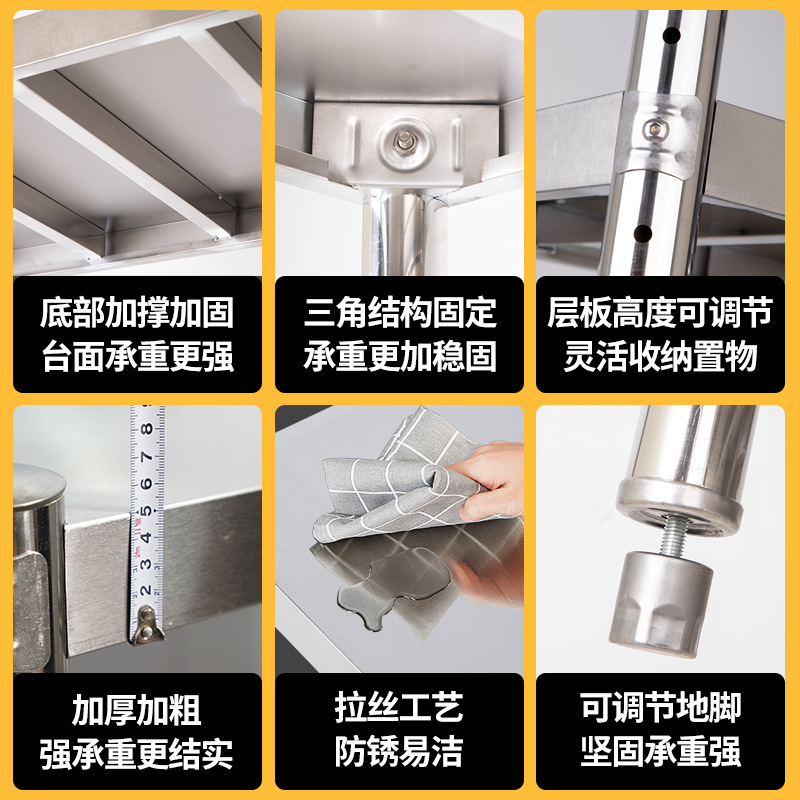 底部加撑加固
台面承重更强

三角结构固定
承重更加稳固

层板高度可调节
灵活收纳置物

8
7
6
5
4
3
2

加厚加粗
强承重更结实

拉丝工艺
防锈易洁

可调节地脚
坚固承重强