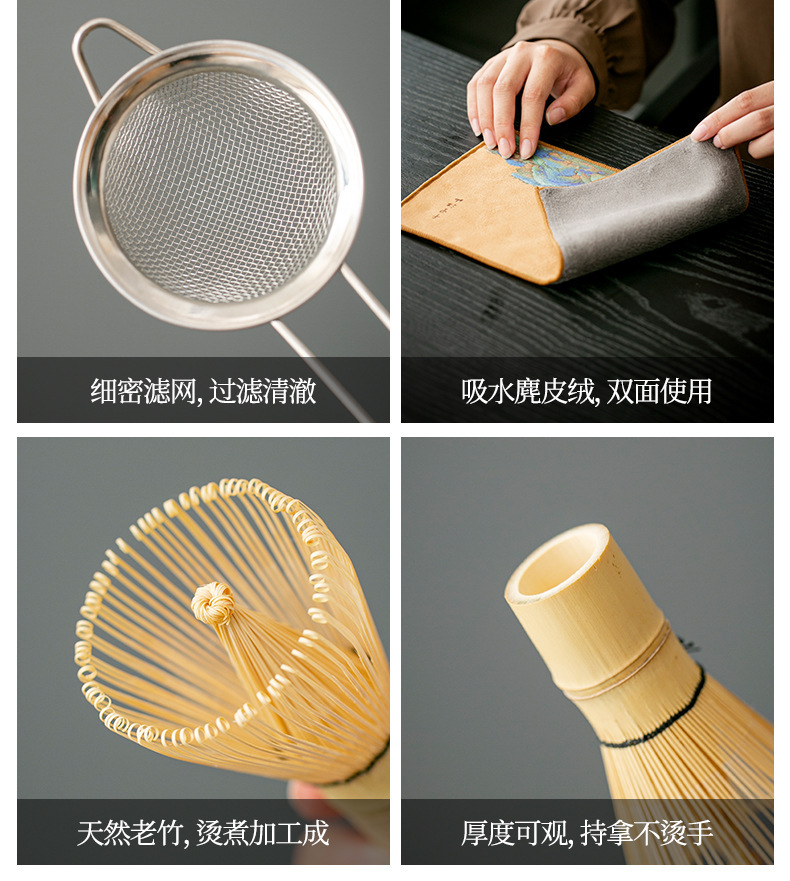 细密滤网, 过滤清澈

吸水麂皮绒, 双面使用

天然老竹, 烫煮加工成

厚度可观, 持拿不烫手