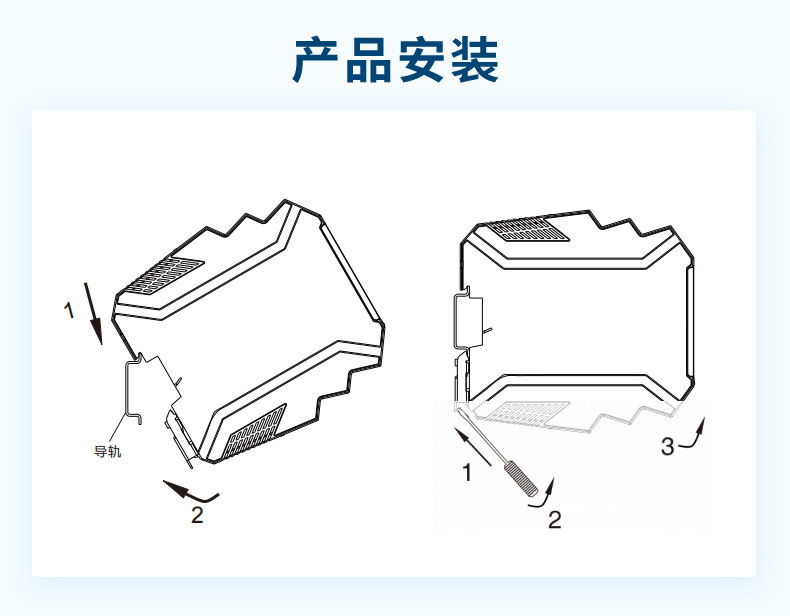 产品安装

1

导轨

2

1

2

3