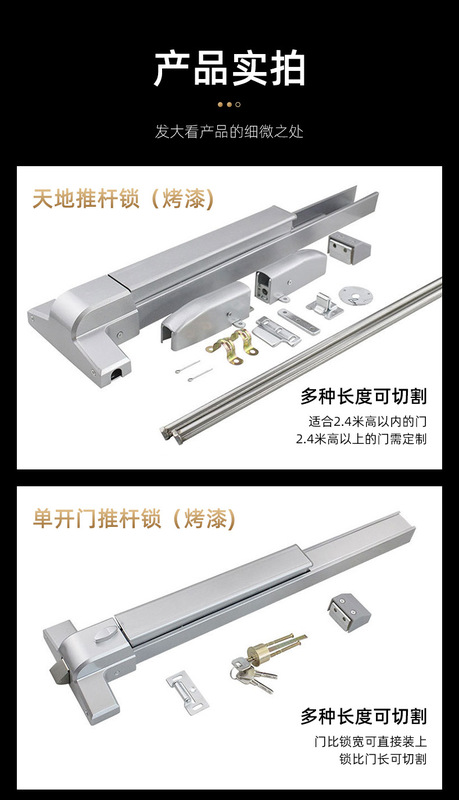 产品实拍

发大看产品的细微之处

天地推杆锁（烤漆）

多种长度可切割

适合2.4米高以内的门
2.4米高以上的门需定制

单开门推杆锁（烤漆）

多种长度可切割

门比锁宽可直接装上
锁比门长可切割