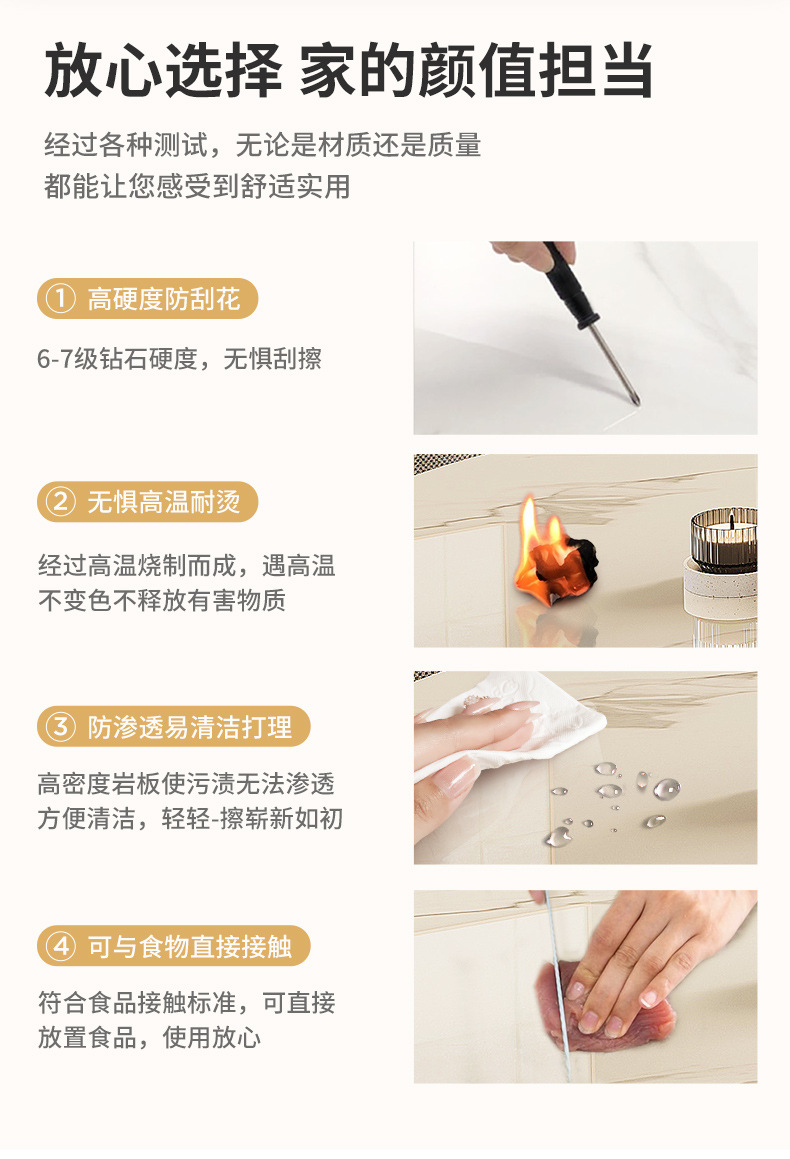 放心选择 家的颜值担当

经过各种测试，无论是材质还是质量
都能让您感受到舒适实用

① 高硬度防刮花

6-7级钻石硬度，无惧刮擦

② 无惧高温耐烫

经过高温烧制而成，遇高温
不变色不释放有害物质

③ 防渗透易清洁打理

高密度岩板使污渍无法渗透
方便清洁，轻轻-擦崭新如初

④ 可与食物直接接触

符合食品接触标准，可直接
放置食品，使用放心