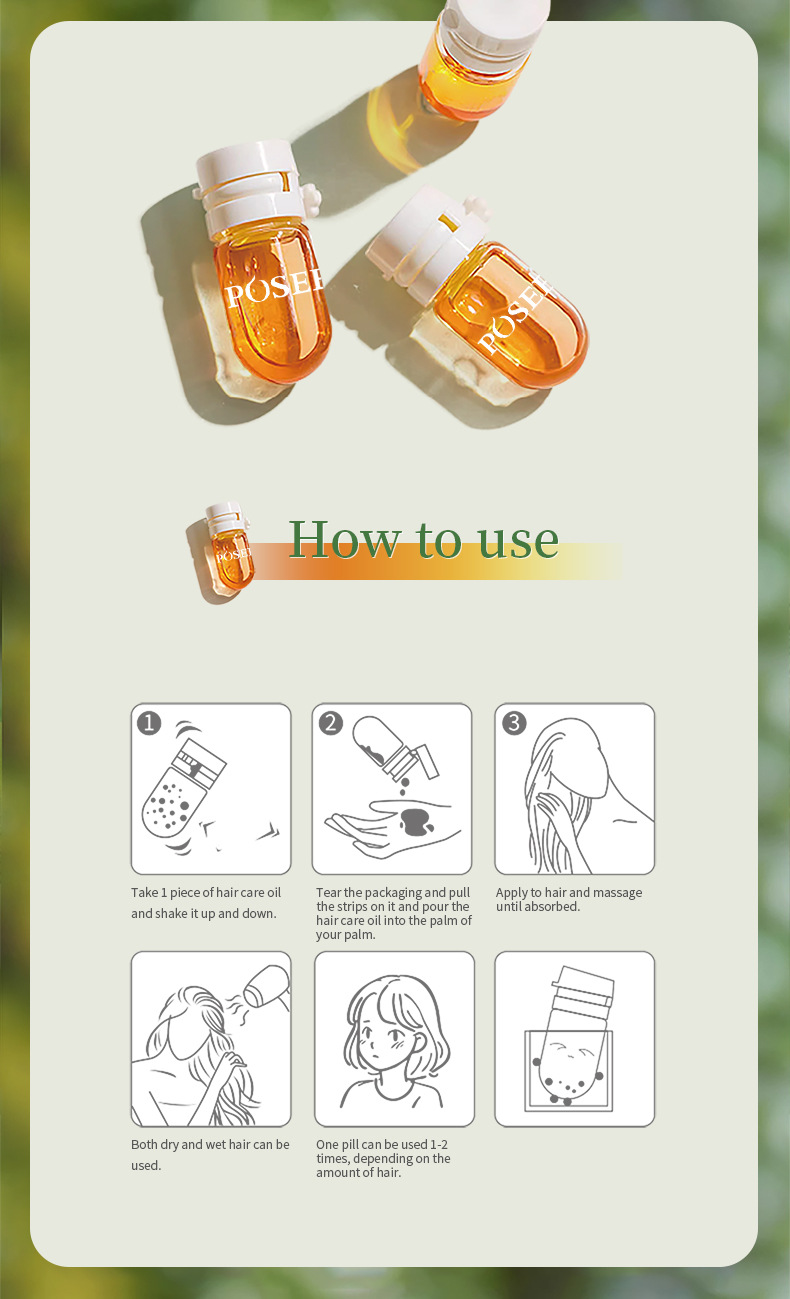 POSEI

POSEI

POSEI

How to use

1

Take 1 piece of hair care oil and shake it up and down.

2

Tear the packaging and pull the strips on it and pour the hair care oil into the palm of your palm.

3

Apply to hair and massage until absorbed.

Both dry and wet hair can be used.

One pill can be used 1-2 times, depending on the amount of hair.