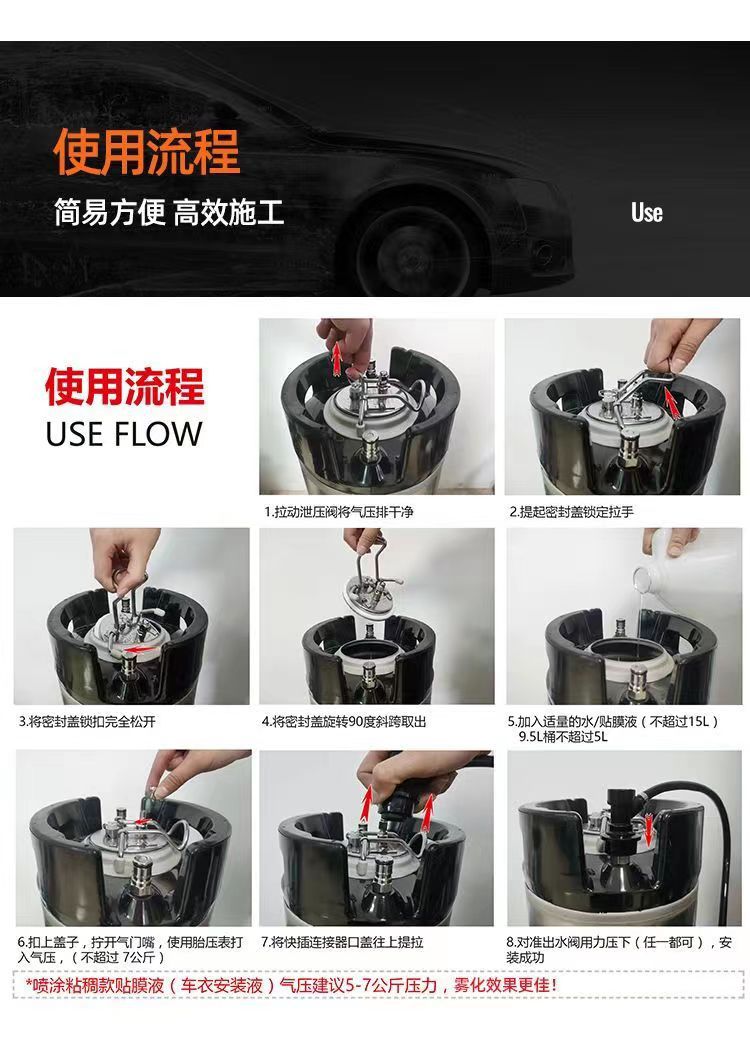 使用流程

简易方便 高效施工

Use

使用流程
USE FLOW

1.拉动泄压阀将气压排干净

2.提起密封盖锁定拉手

3.将密封盖锁扣完全松开

4.将密封盖旋转90度斜跨取出

5.加入适量的水/贴膜液（不超过15L）9.5L桶不超过5L

6.扣上盖子，拧开气门嘴，使用胎压表打入气压，（不超过 7公斤）

7.将快插连接器口盖往上提拉

8.对准出水阀用力压下（任一都可），安装成功

*喷涂粘稠款贴膜液（车衣安装液）气压建议5-7公斤压力，雾化效果更佳！