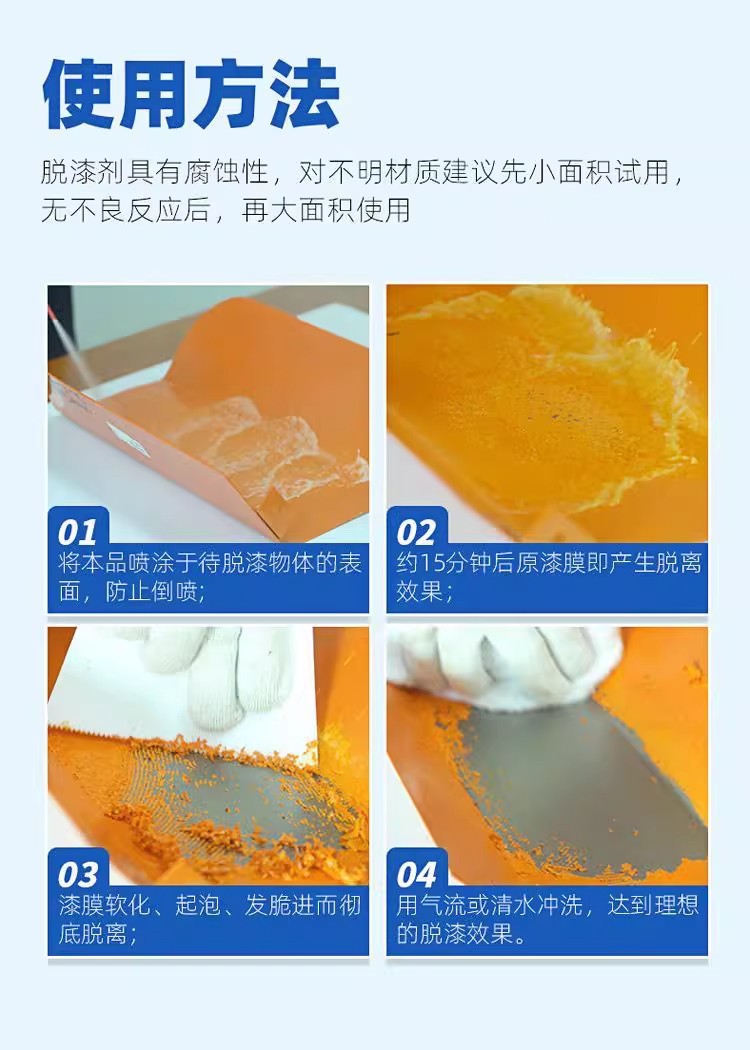 使用方法

脱漆剂具有腐蚀性，对不明材质建议先小面积试用，无不良反应后，再大面积使用

01
将本品喷涂于待脱漆物体的表面，防止倒喷；

02
约15分钟后原漆膜即产生脱离效果；

03
漆膜软化、起泡、发脆进而彻底脱离；

04
用气流或清水冲洗，达到理想的脱漆效果。