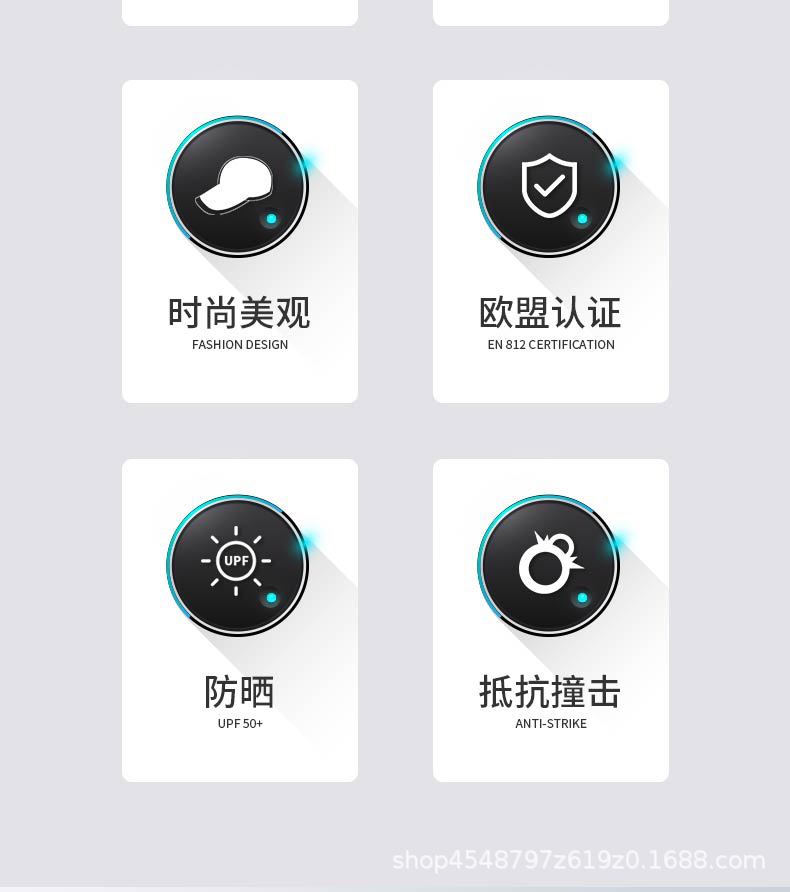 时尚美观
FASHION DESIGN

欧盟认证
EN 812 CERTIFICATION

UPF
防晒
UPF 50+

抵抗撞击
ANTI-STRIKE

shop4548797z619z0.1688.com