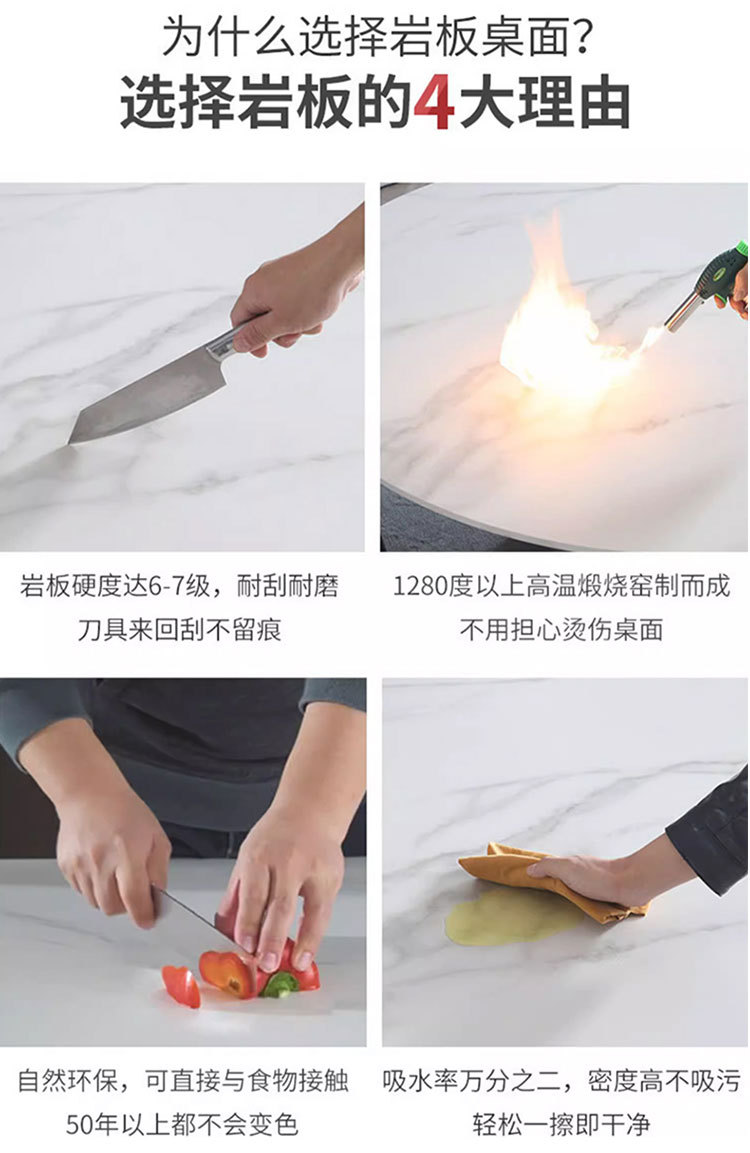 为什么选择岩板桌面?
选择岩板的4大理由

岩板硬度达6-7级，耐刮耐磨
刀具来回刮不留痕

1280度以上高温煅烧窑制而成
不用担心烫伤桌面

自然环保，可直接与食物接触
50年以上都不会变色

吸水率万分之二，密度高不吸污
轻松一擦即干净