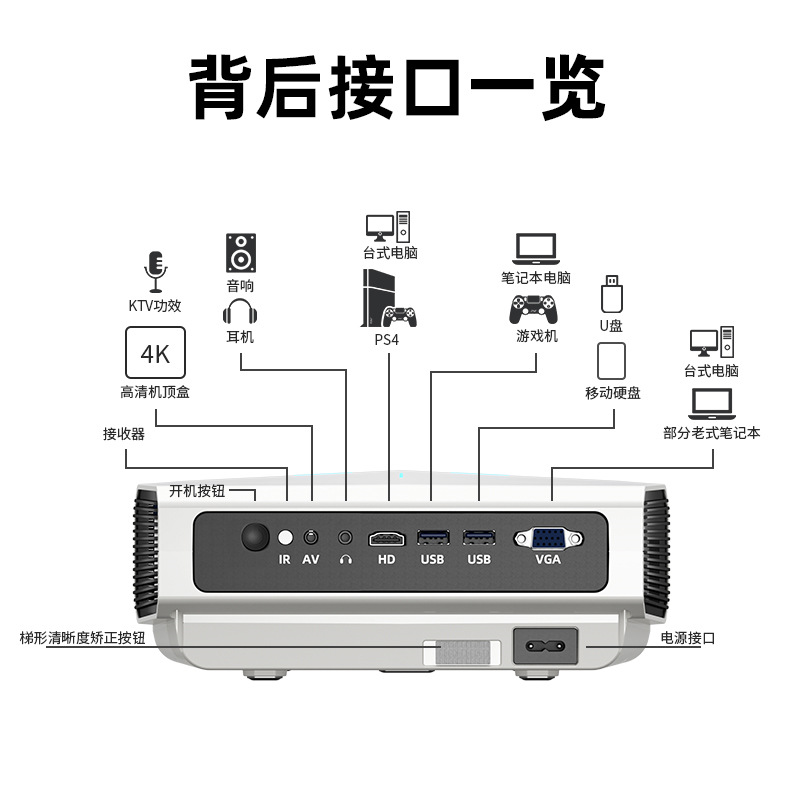 背后接口一览

KTV功效

4K

高清机顶盒

接收器

音响

耳机

台式电脑

PS4

笔记本电脑

游戏机

U盘

移动硬盘

台式电脑

部分老式笔记本

开机按钮

IR AV HD USB USB VGA

梯形清晰度矫正按钮

电源接口