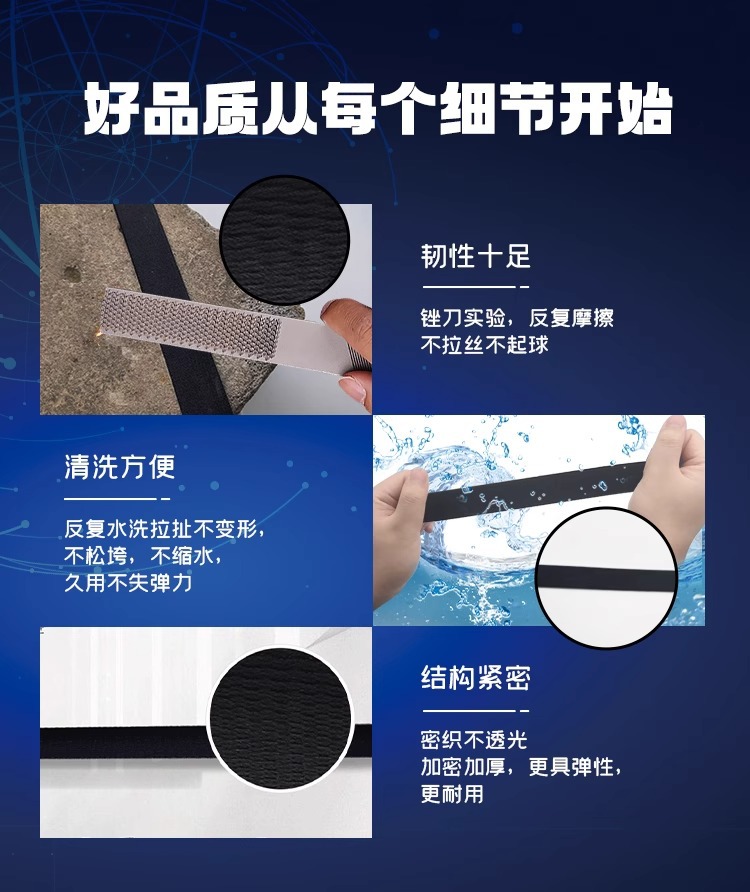 好品质从每个细节开始

韧性十足

锉刀实验，反复摩擦
不拉丝不起球

清洗方便

反复水洗拉扯不变形，
不松垮，不缩水，
久用不失弹力

结构紧密

密织不透光
加密加厚，更具弹性，
更耐用