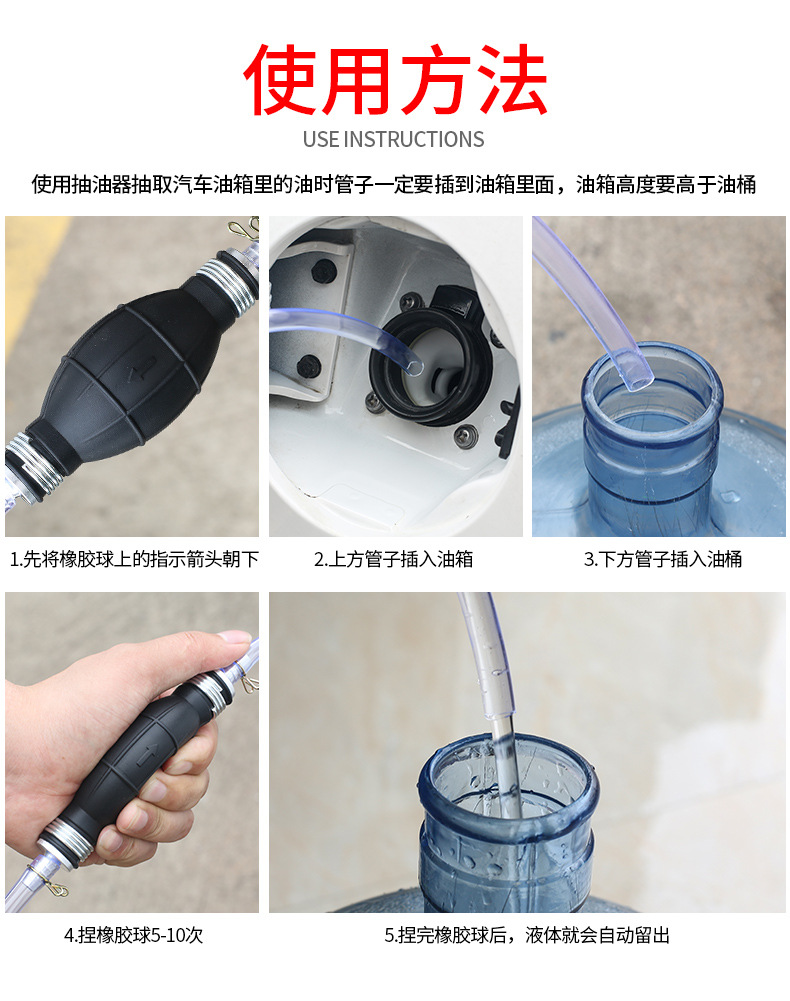 使用方法

USE INSTRUCTIONS

使用抽油器抽取汽车油箱里的油时管子一定要插到油箱里面，油箱高度要高于油桶

1.先将橡胶球上的指示箭头朝下

2.上方管子插入油箱

3.下方管子插入油桶

4.捏橡胶球5-10次

5.捏完橡胶球后，液体就会自动留出