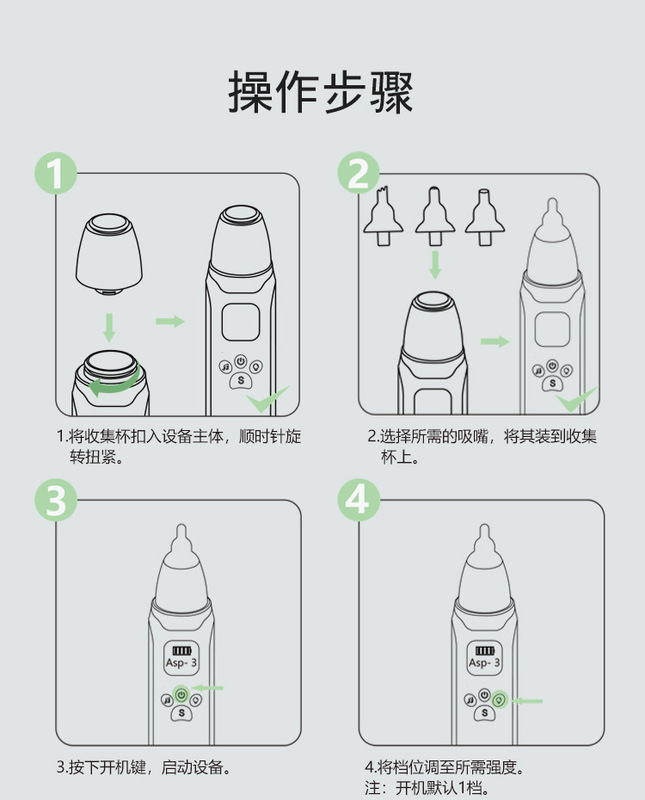 操作步骤

1

S

1.将收集杯扣入设备主体，顺时针旋转扭紧。

2

S

2.选择所需的吸嘴，将其装到收集杯上。

3

Asp- 3

S

3.按下开机键，启动设备。

4

Asp- 3

S

4.将档位调至所需强度。
注：开机默认1档。