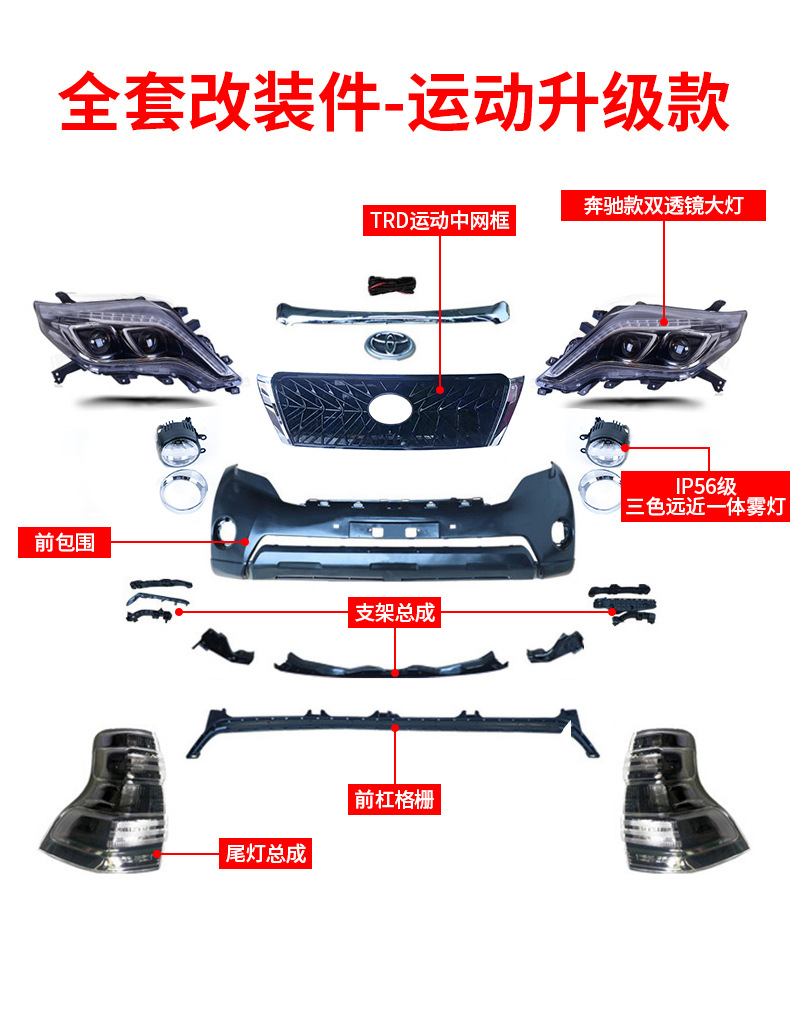 全套改装件-运动升级款

TRD运动中网框

奔驰款双透镜大灯

IP56级
三色远近一体雾灯

前包围

支架总成

前杠格栅

尾灯总成