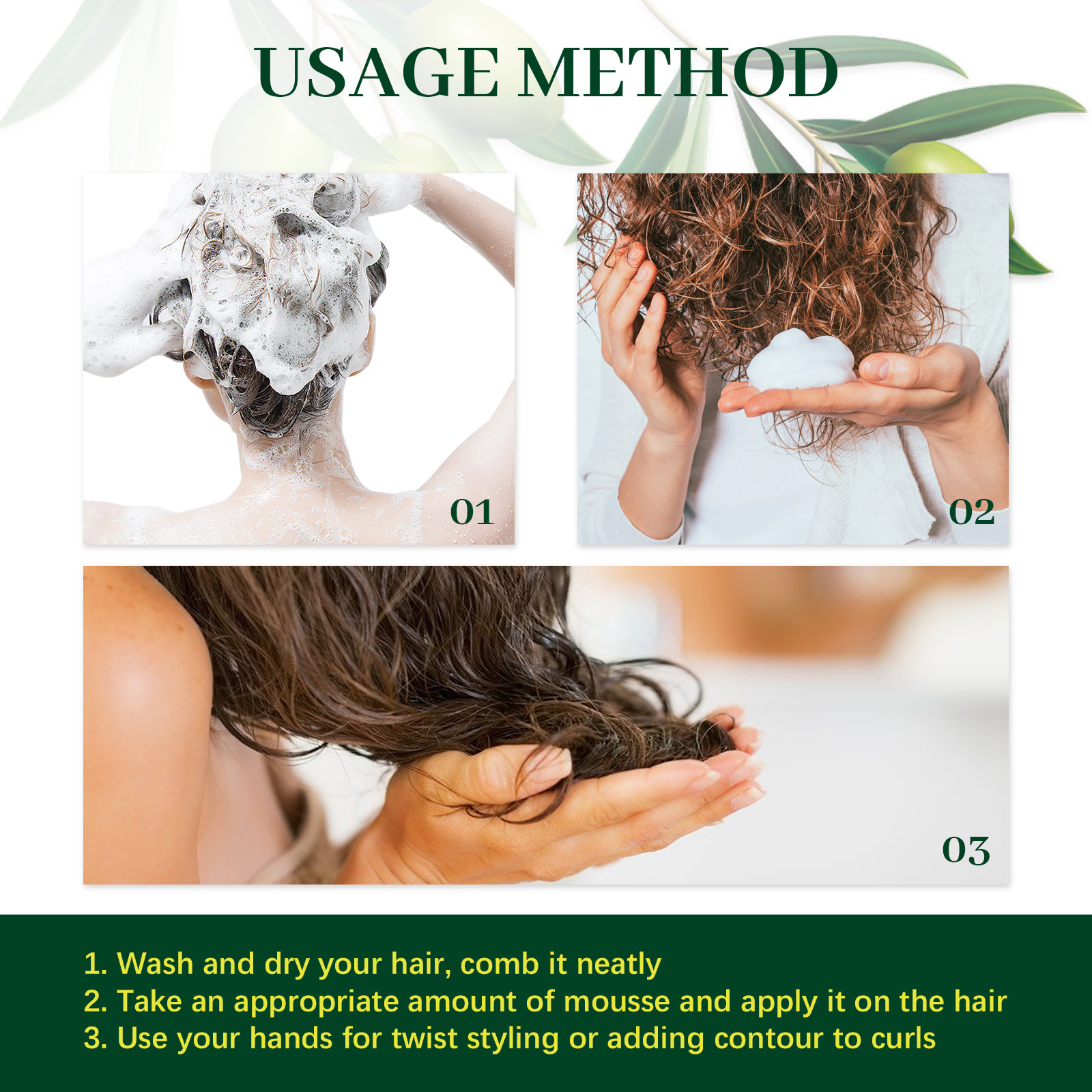 USAGE METHOD

01

02

03

1. Wash and dry your hair, comb it neatly
2. Take an appropriate amount of mousse and apply it on the hair
3. Use your hands for twist styling or adding contour to curls