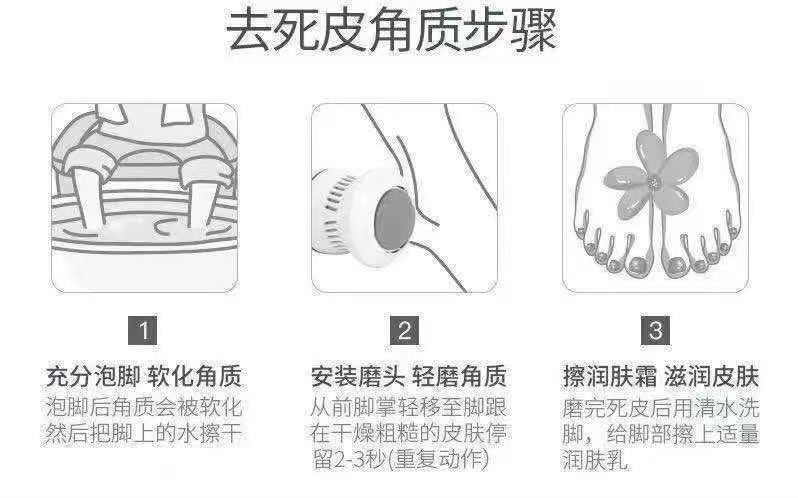 去死皮角质步骤

1
充分泡脚 软化角质
泡脚后角质会被软化然后把脚上的水擦干

2
安装磨头 轻磨角质
从前脚掌轻移至脚跟在干燥粗糙的皮肤停留2-3秒(重复动作)

3
擦润肤霜 滋润皮肤
磨完死皮后用清水洗脚，给脚部擦上适量润肤乳