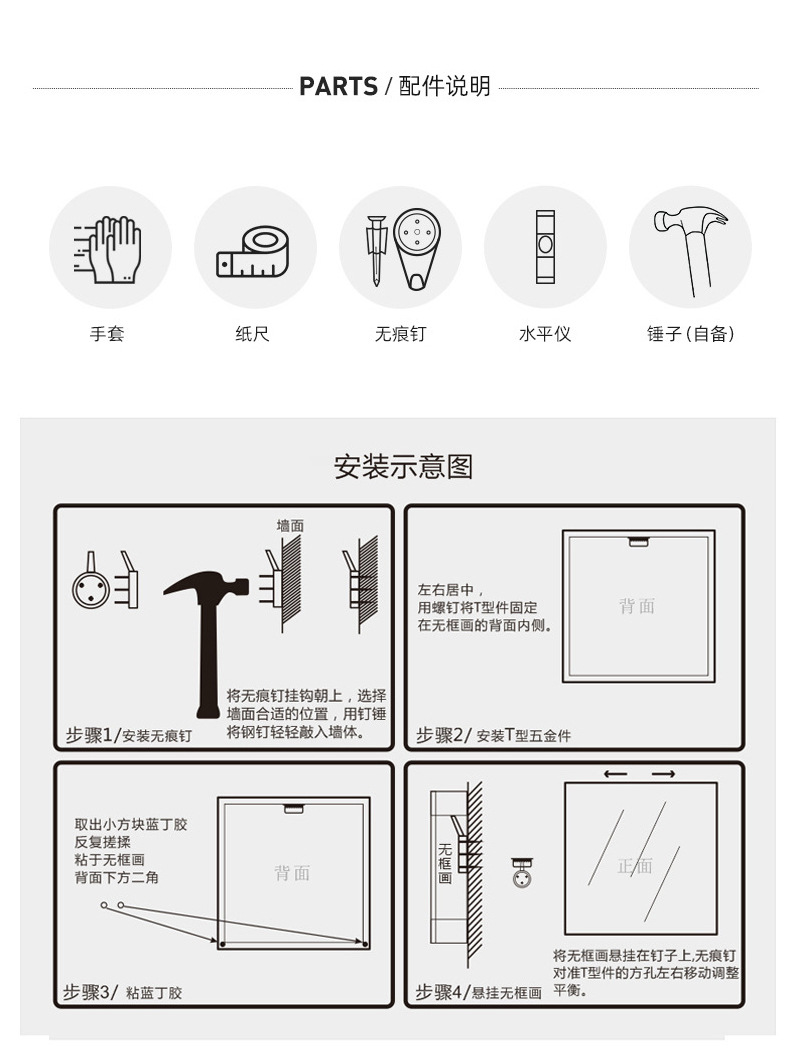 PARTS / 配件说明

手套

纸尺

无痕钉

水平仪

锤子(自备)

安装示意图

墙面

将无痕钉挂钩朝上，选择墙面合适的位置，用钉锤将钢钉轻轻敲入墙体。

步骤1/安装无痕钉

左右居中，用螺钉将T型件固定在无框画的背面内侧。

背面

步骤2/ 安装T型五金件

取出小方块蓝丁胶反复搓揉粘于无框画背面下方二角

背面

步骤3/ 粘蓝丁胶

无框画

正面

将无框画悬挂在钉子上,无痕钉对准T型件的方孔左右移动调整平衡。

步骤4/悬挂无框画