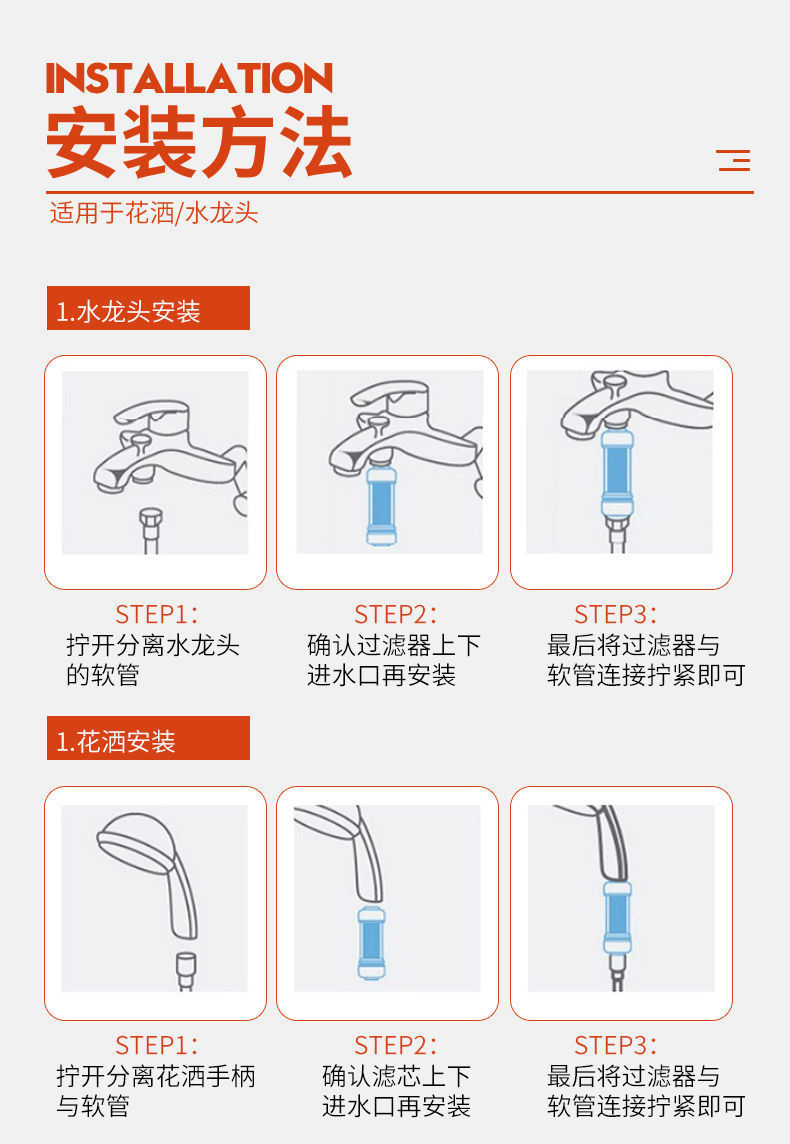 INSTALLATION
安装方法

适用于花洒/水龙头

1.水龙头安装

STEP1:
拧开分离水龙头的软管

STEP2:
确认过滤器上下进水口再安装

STEP3:
最后将过滤器与软管连接拧紧即可

1.花洒安装

STEP1:
拧开分离花洒手柄与软管

STEP2:
确认滤芯上下进水口再安装

STEP3:
最后将过滤器与软管连接拧紧即可