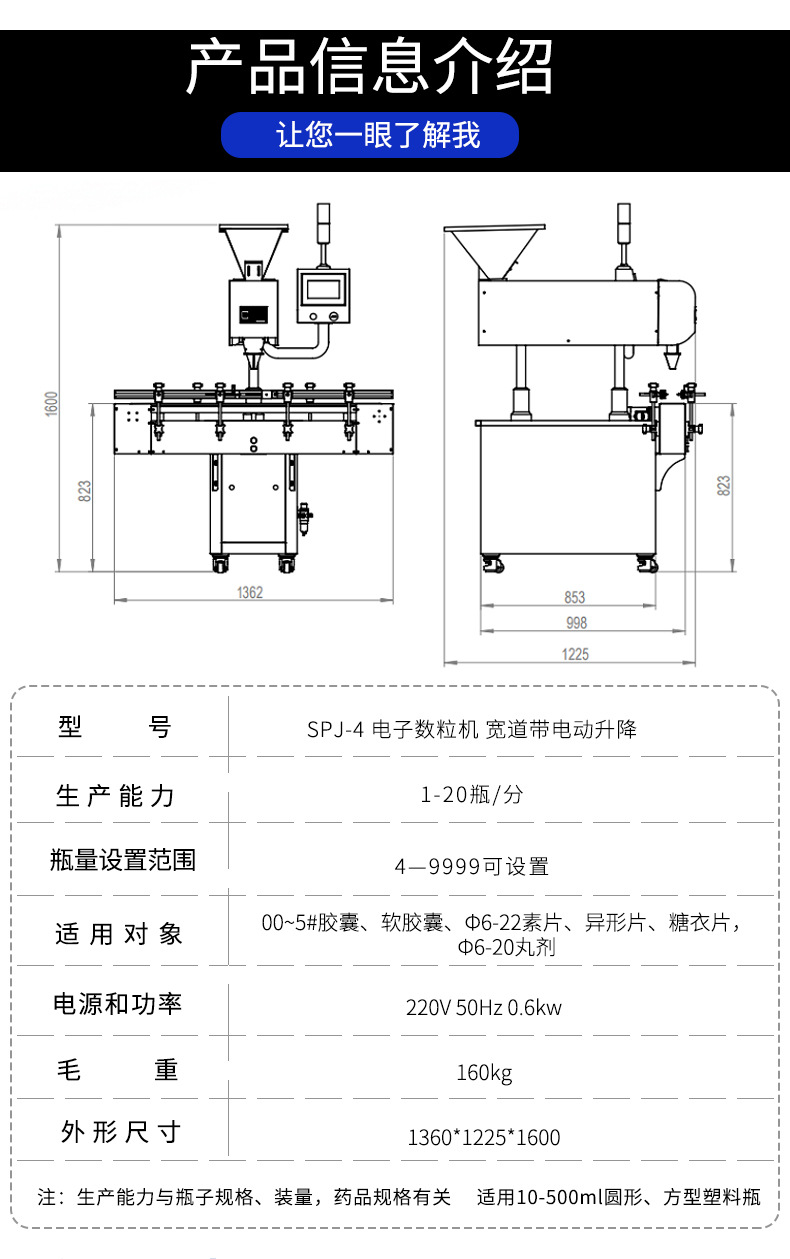 产品信息介绍

让您一眼了解我

1600

823

1362

823

853

998

1225

| 型　　号 | SPJ-4 电子数粒机 宽道带电动升降 |
|---|---|
| 生产能力 | 1-20瓶/分 |
| 瓶量设置范围 | 4—9999可设置 |
| 适用对象 | 00~5#胶囊、软胶囊、Φ6-22素片、异形片、糖衣片，Φ6-20丸剂 |
| 电源和功率 | 220V 50Hz 0.6kw |
| 毛　　重 | 160kg |
| 外形尺寸 | 1360*1225*1600 |

注：生产能力与瓶子规格、装量，药品规格有关　适用10-500ml圆形、方型塑料瓶