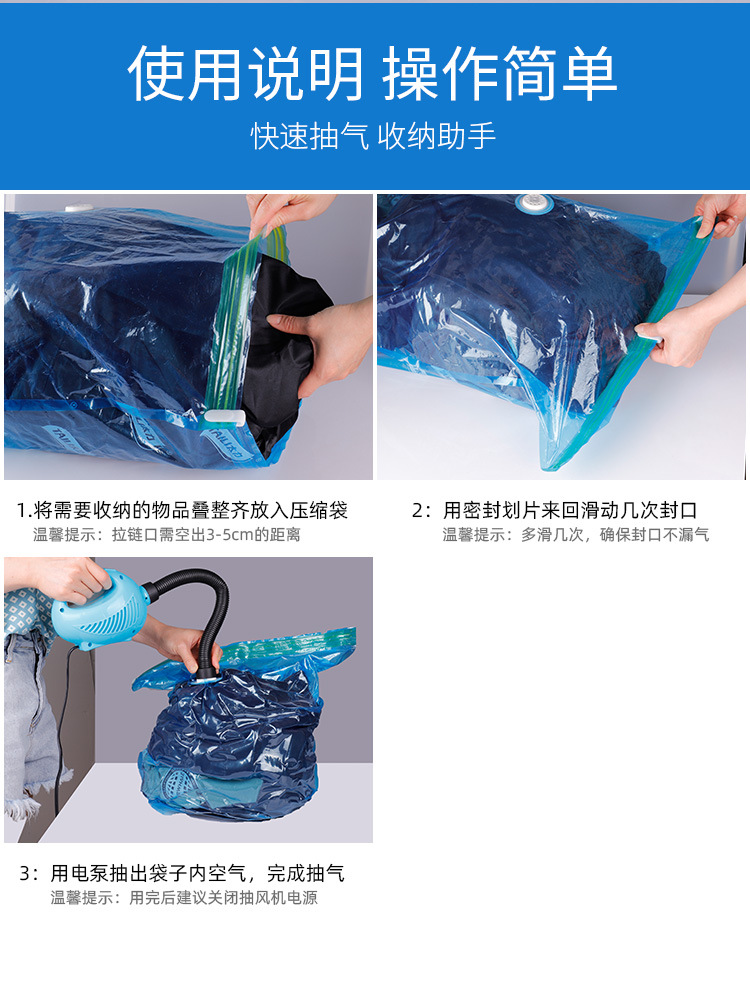 使用说明 操作简单

快速抽气 收纳助手

1.将需要收纳的物品叠整齐放入压缩袋
温馨提示：拉链口需空出3-5cm的距离

2：用密封划片来回滑动几次封口
温馨提示：多滑几次，确保封口不漏气

3：用电泵抽出袋子内空气，完成抽气
温馨提示：用完后建议关闭抽风机电源