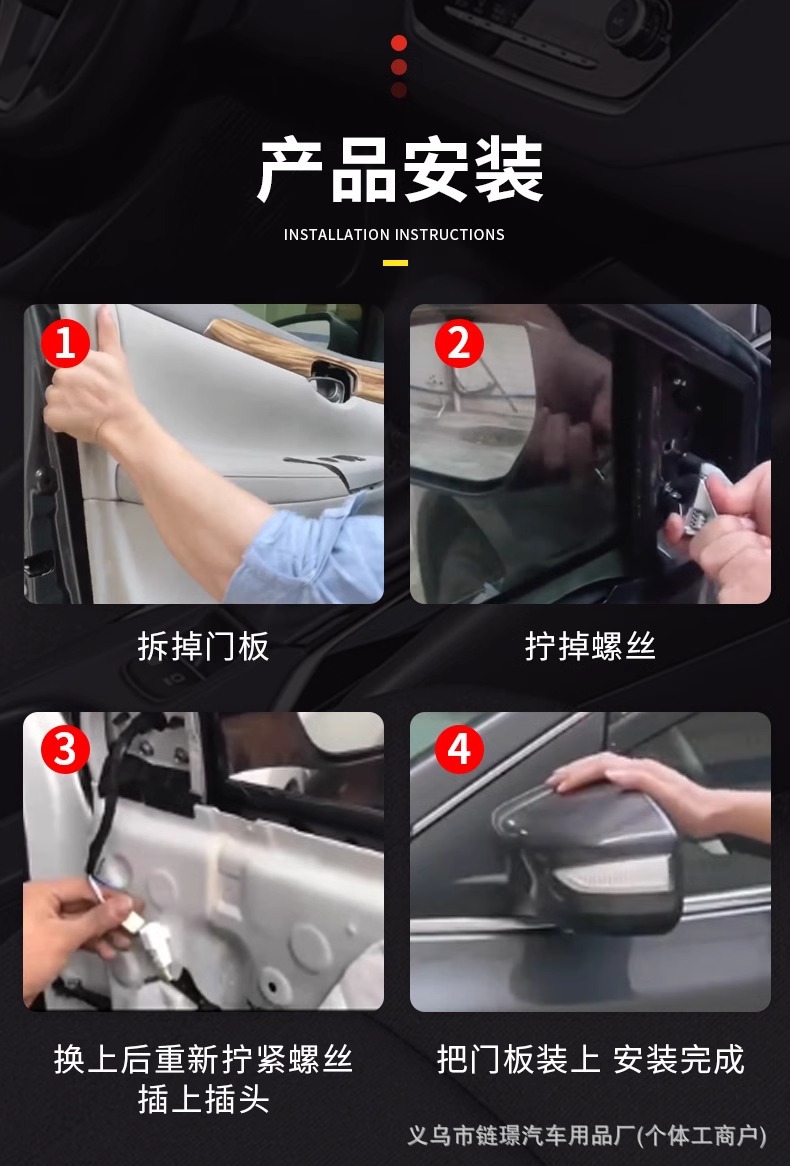 产品安装

INSTALLATION INSTRUCTIONS

1

拆掉门板

2

拧掉螺丝

3

换上后重新拧紧螺丝
插上插头

4

把门板装上 安装完成

义乌市链璟汽车用品厂(个体工商户)